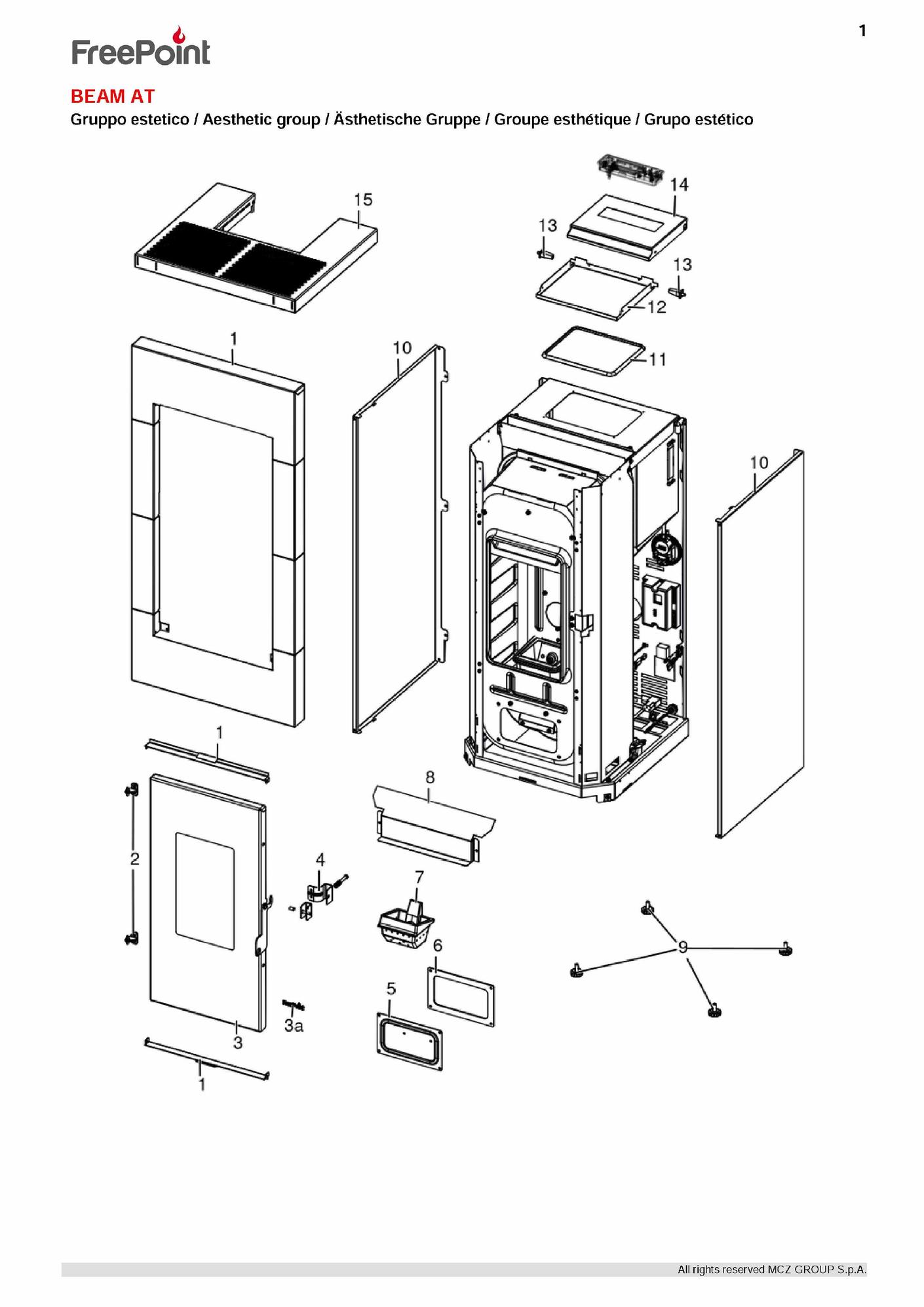 1

FreePoint

BEAM AT

Gruppo estetico / Aesthetic group / Ästhetische Gruppe / Groupe esthétique / Grupo estético

15
14
13
13
12
11
1
10
10
1
8
2
4
7
6
9
5
3a
3
1

All rights reserved MCZ GROUP S.p.A.