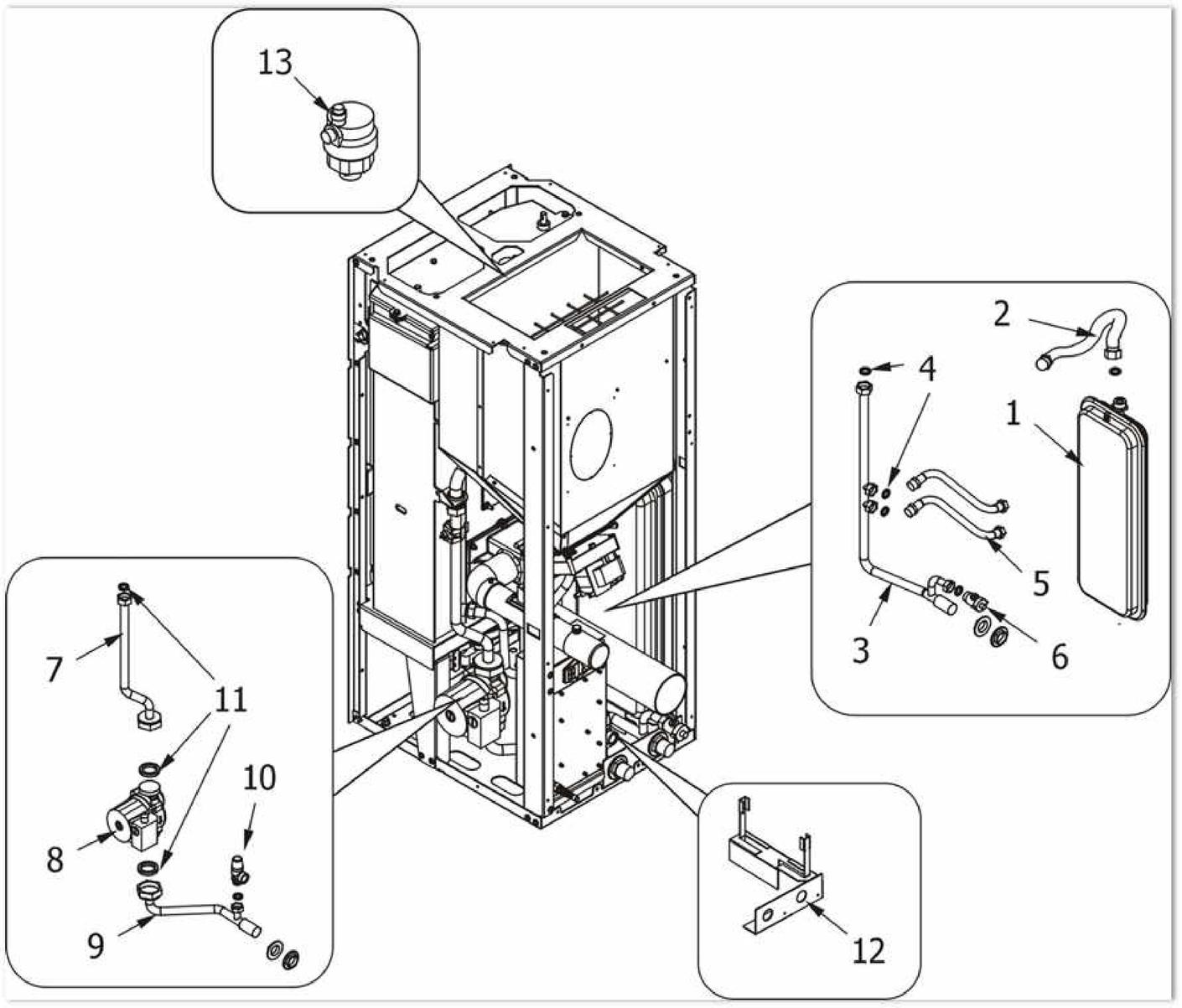 13

2
4
1
5
3
6

7
11
10
8
9

12