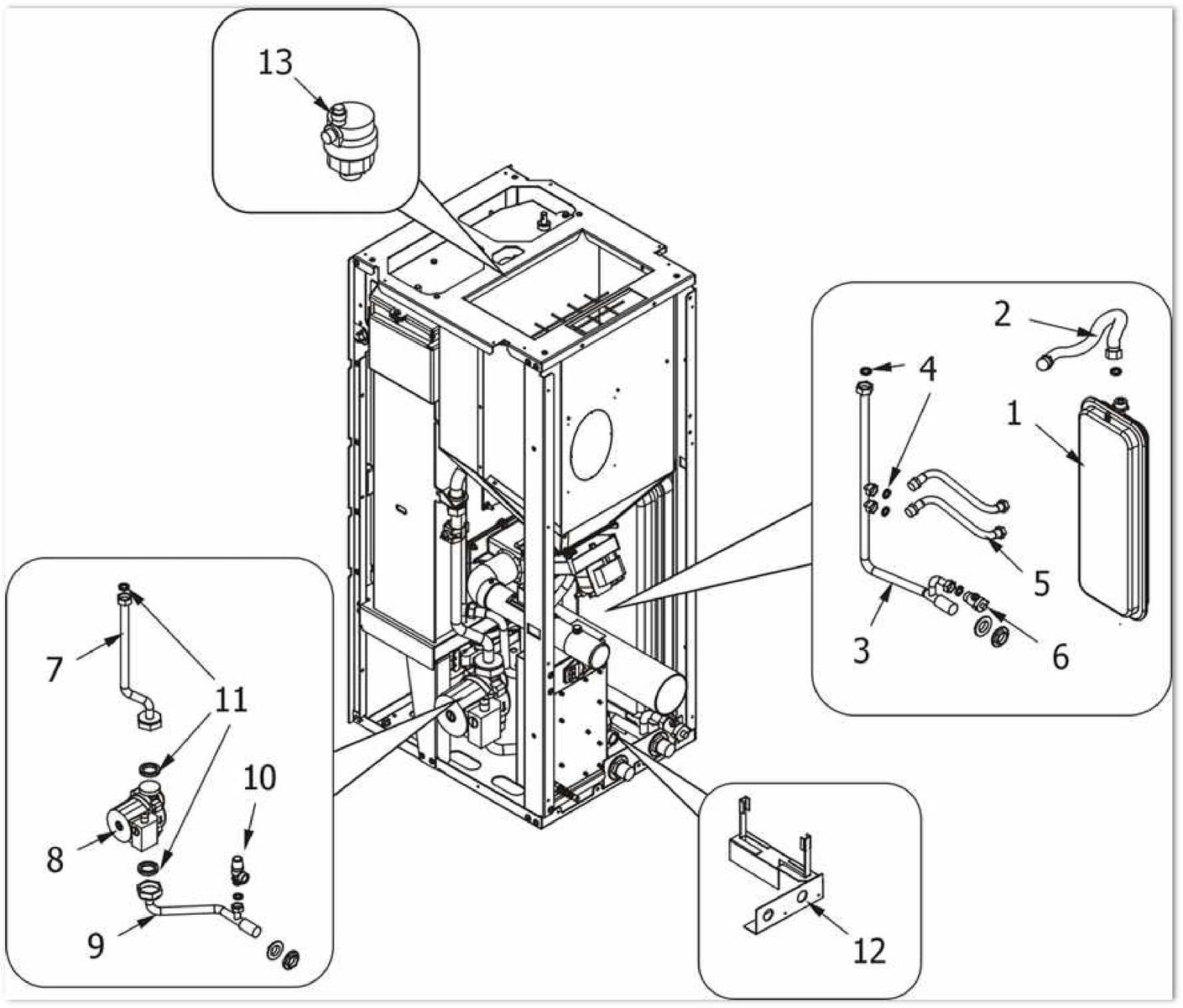 13

2

4

1

5

3

6

7

11

10

8

9

12