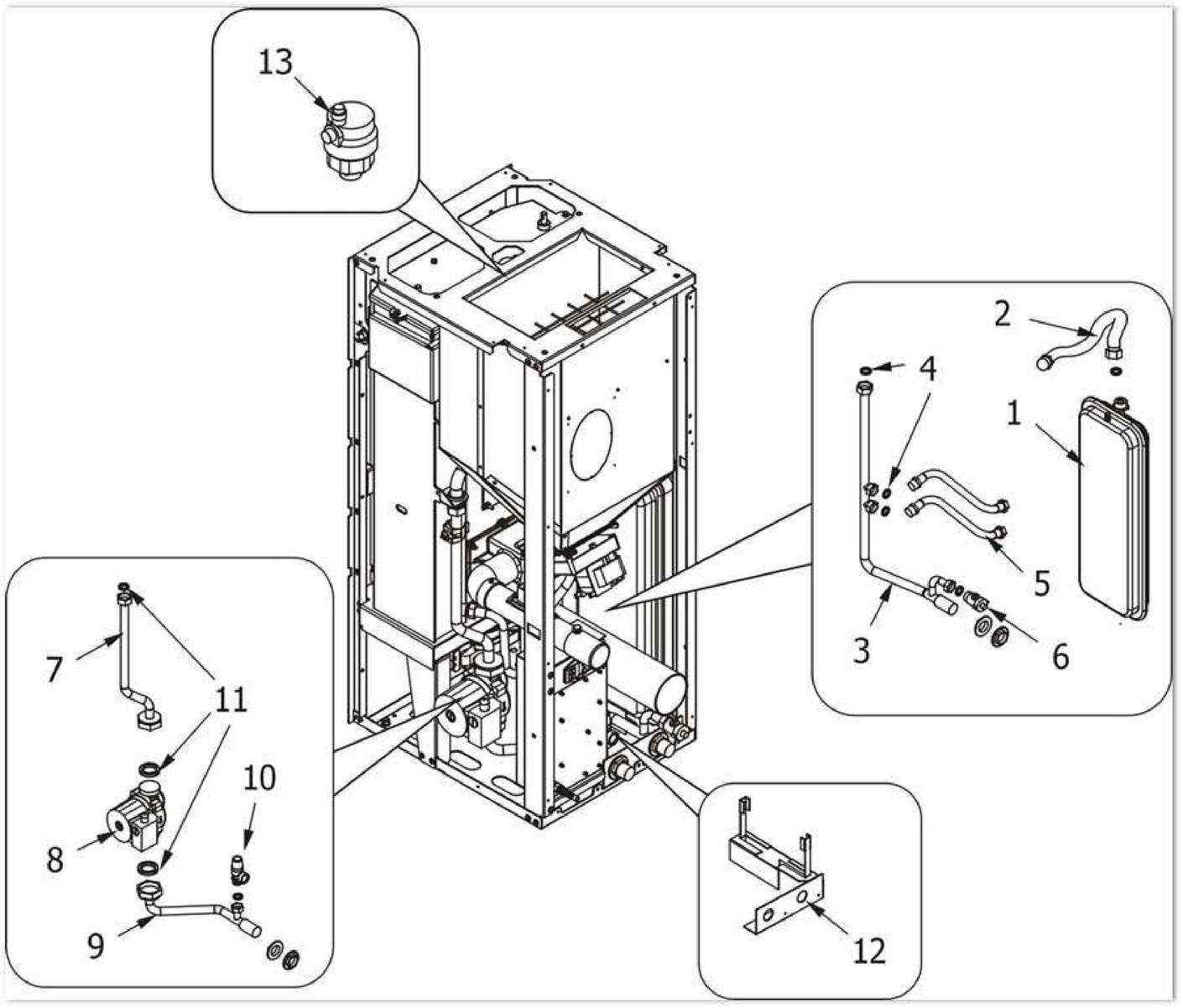 13

2
4
1
5
3
6

7
11
10
8
9

12