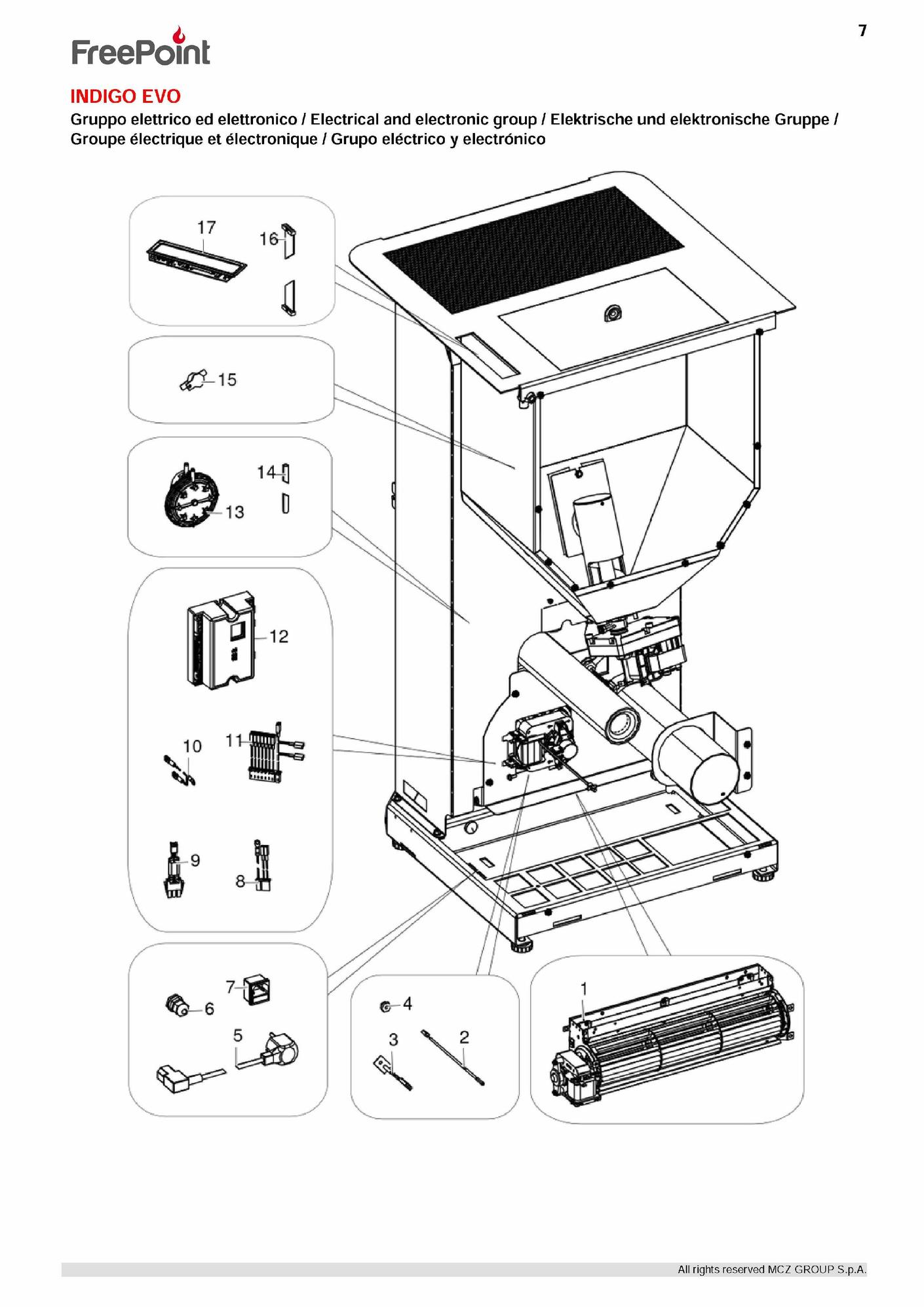 7

FreePoint

INDIGO EVO

Gruppo elettrico ed elettronico / Electrical and electronic group / Elektrische und elektronische Gruppe / Groupe électrique et électronique / Grupo eléctrico y electrónico

17
16
15
14
13
12
10
11
9
8
7
6
5
4
3
2
1

All rights reserved MCZ GROUP S.p.A.