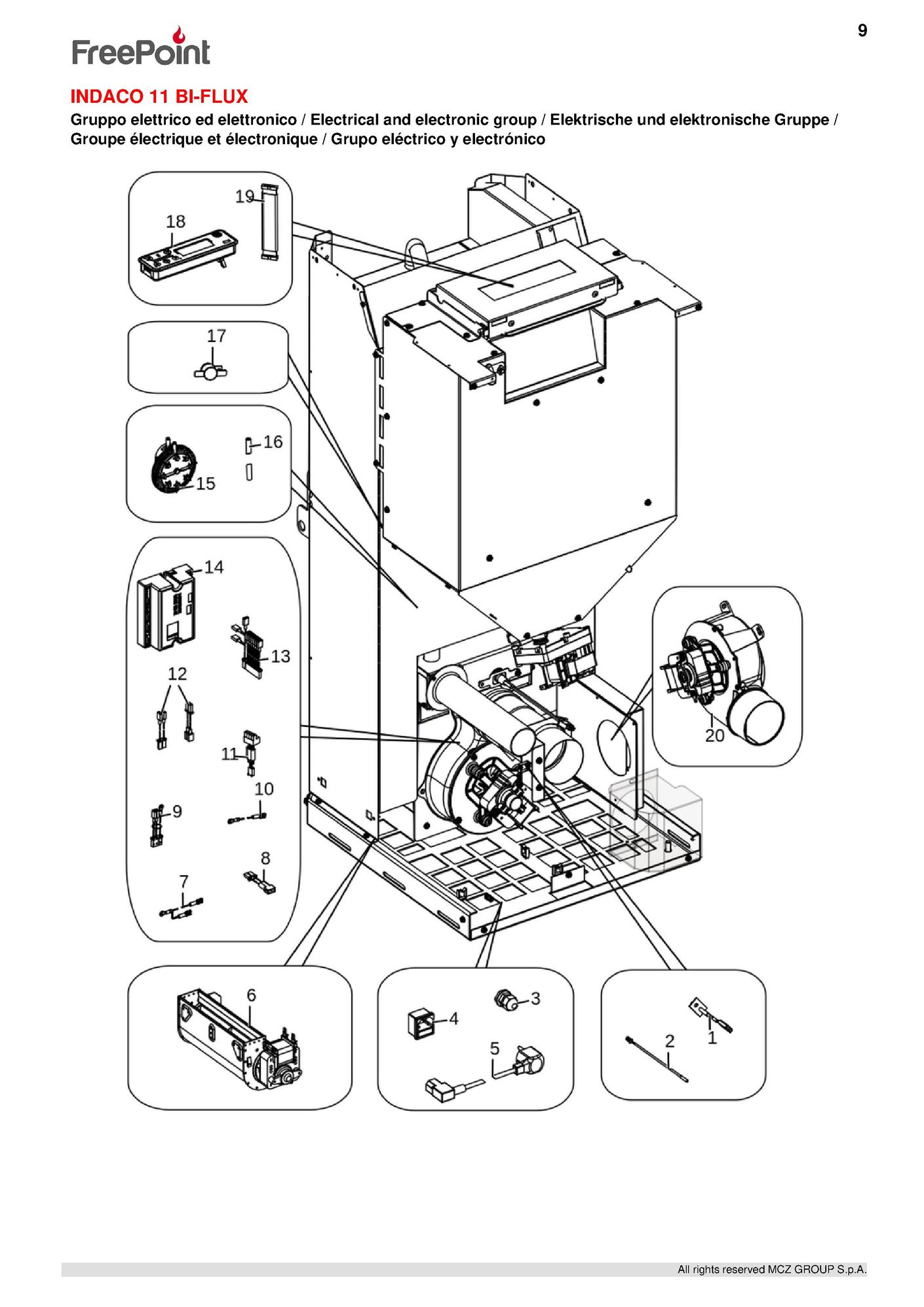 9

FreePoint

INDACO 11 BI-FLUX

Gruppo elettrico ed elettronico / Electrical and electronic group / Elektrische und elektronische Gruppe / Groupe électrique et électronique / Grupo eléctrico y electrónico

19
18
17
16
15
14
13
12
11
10
9
8
7
20
6
3
4
5
1
2

All rights reserved MCZ GROUP S.p.A.