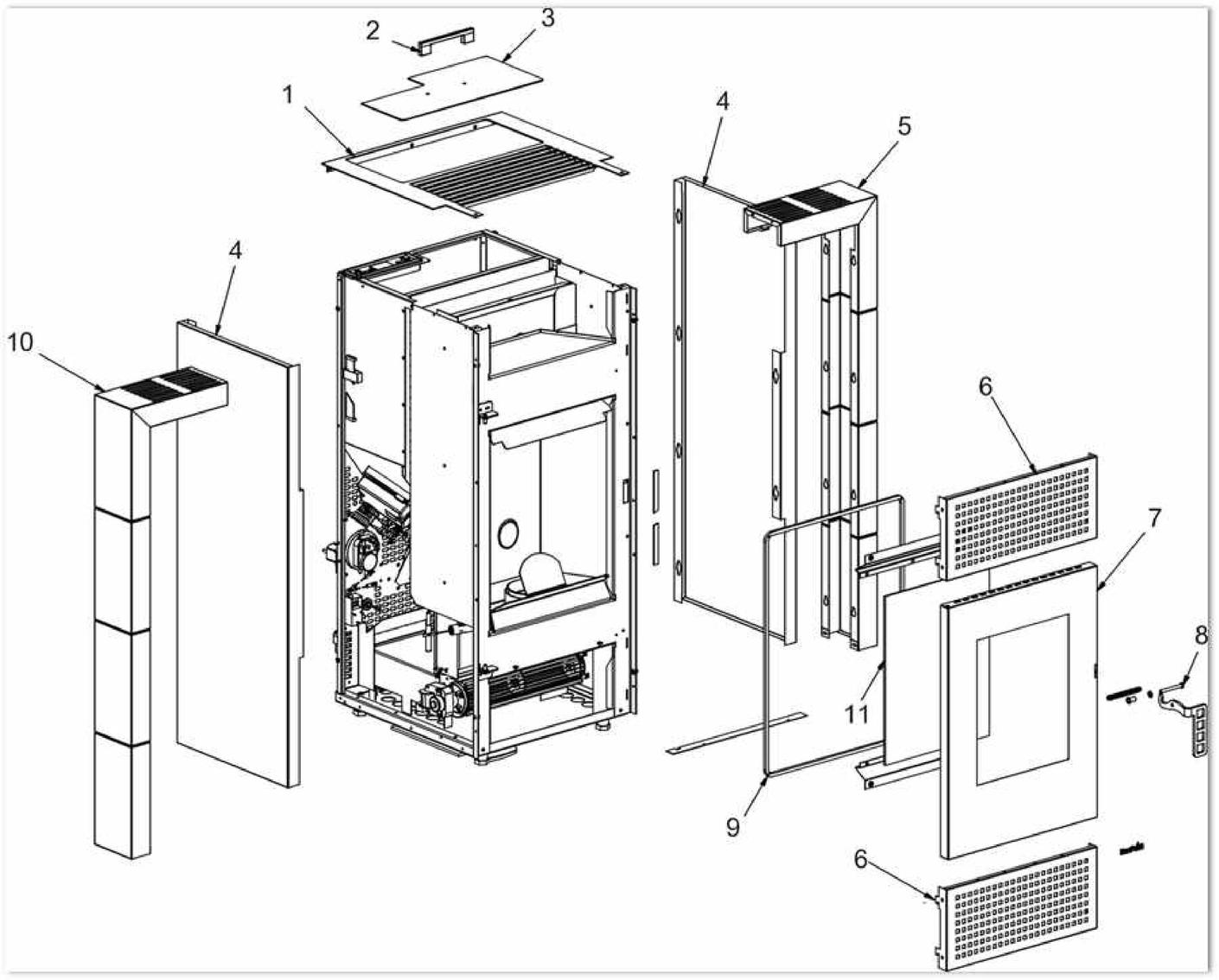 2
3
1
4
5
4
10
6
7
8
11
9
6