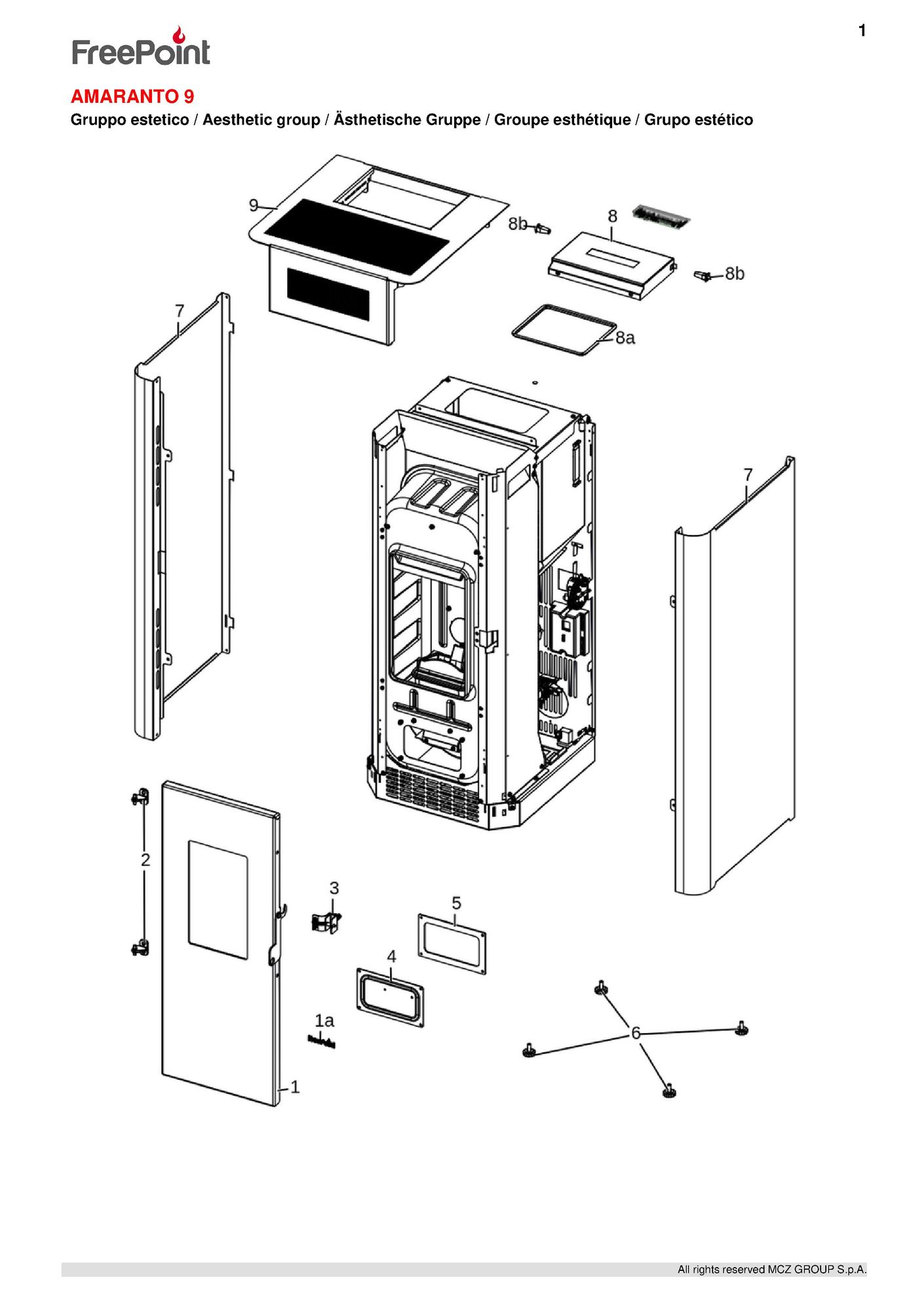 1

FreePoint

AMARANTO 9

Gruppo estetico / Aesthetic group / Ästhetische Gruppe / Groupe esthétique / Grupo estético

9

8b

8

8b

7

8a

7

2

3

5

4

1a

6

1

All rights reserved MCZ GROUP S.p.A.