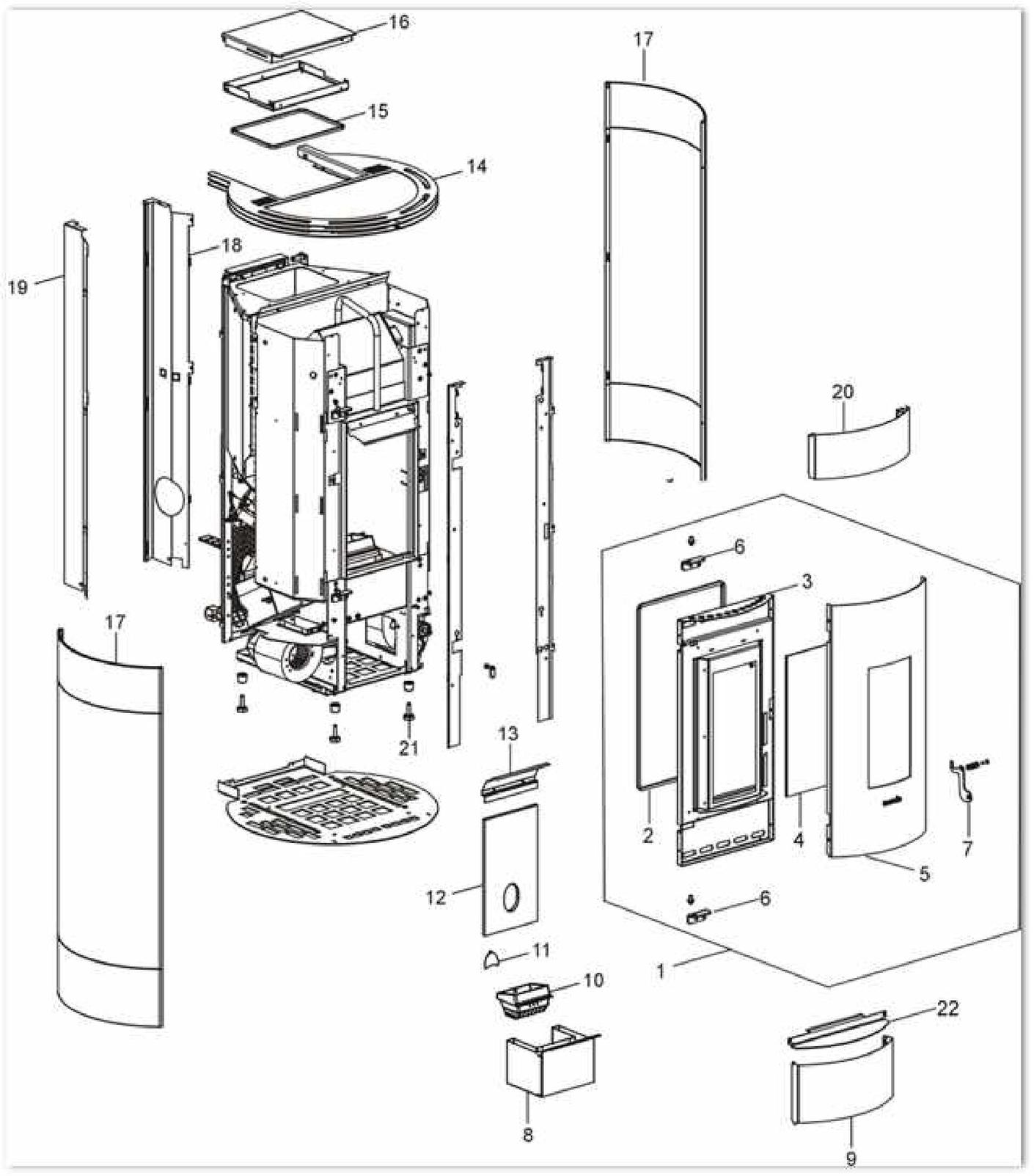 16
17
15
14
18
19
20
6
3
17
21
13
2
4
7
5
12
6
11
1
10
22
8
9