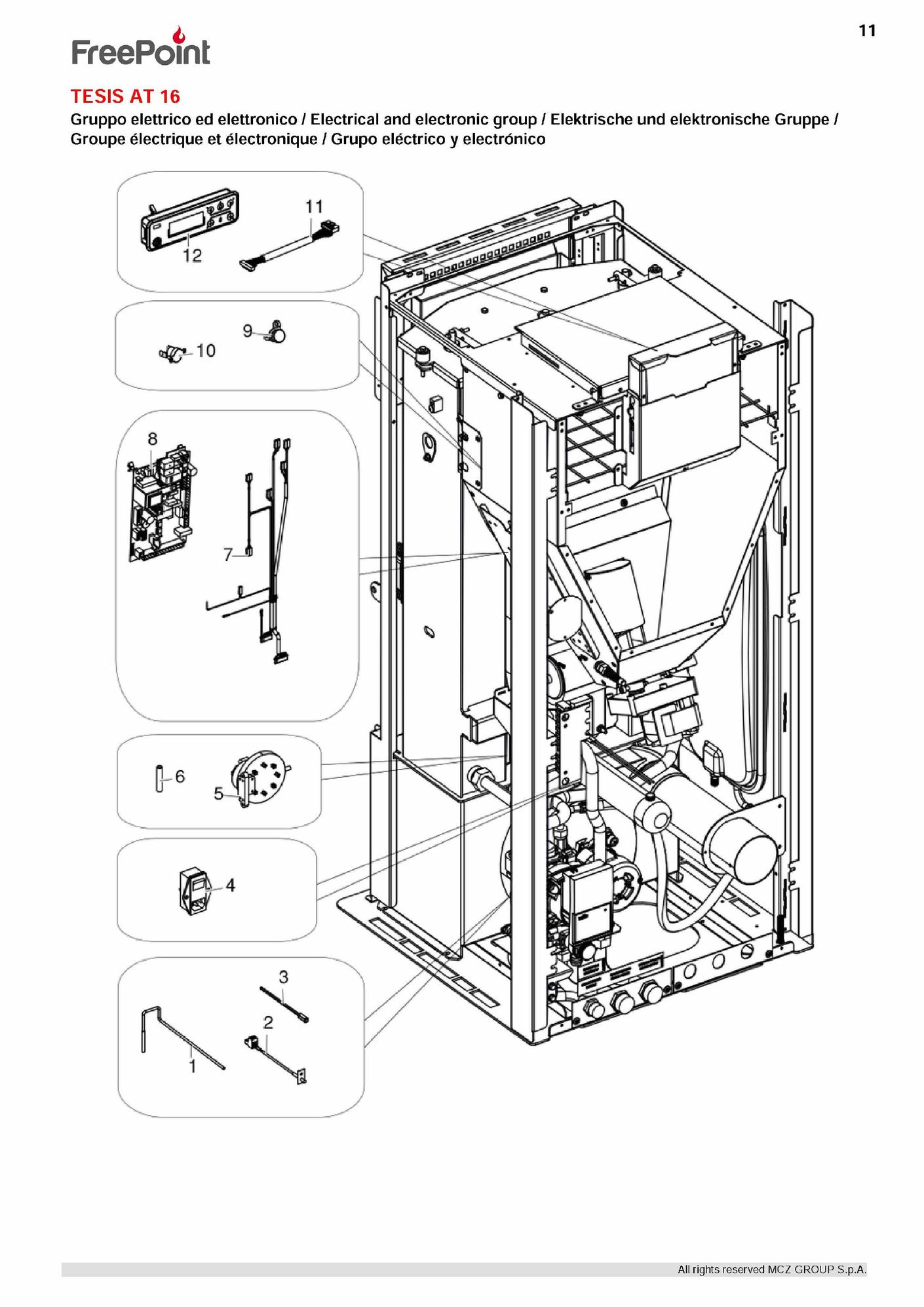 11

FreePoint

TESIS AT 16

Gruppo elettrico ed elettronico / Electrical and electronic group / Elektrische und elektronische Gruppe / Groupe électrique et électronique / Grupo eléctrico y electrónico

11
12
9
10
8
7
6
5
4
3
2
1

All rights reserved MCZ GROUP S.p.A.