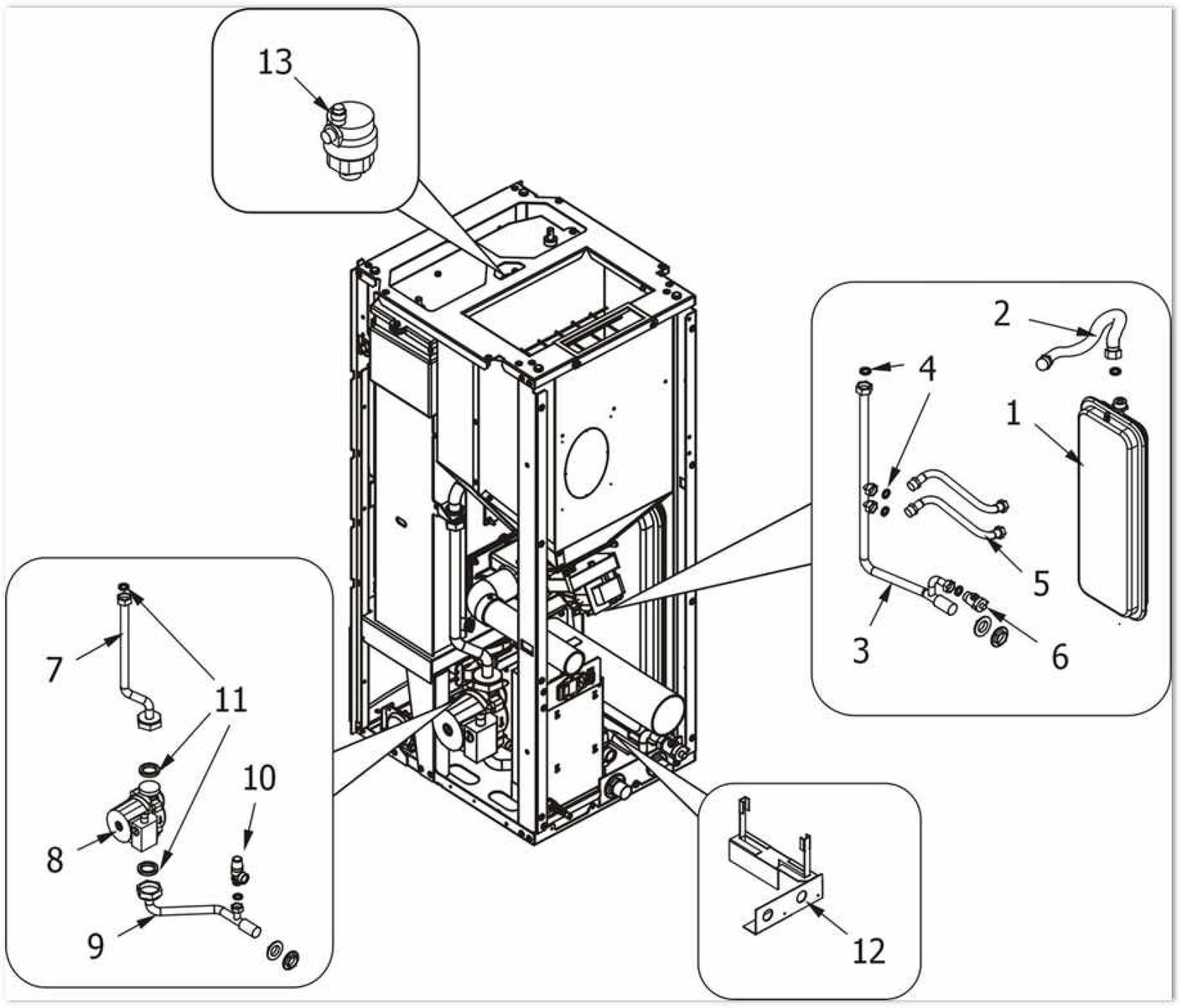 13

2
4
1
5
3
6

7
11
10
8
9

12