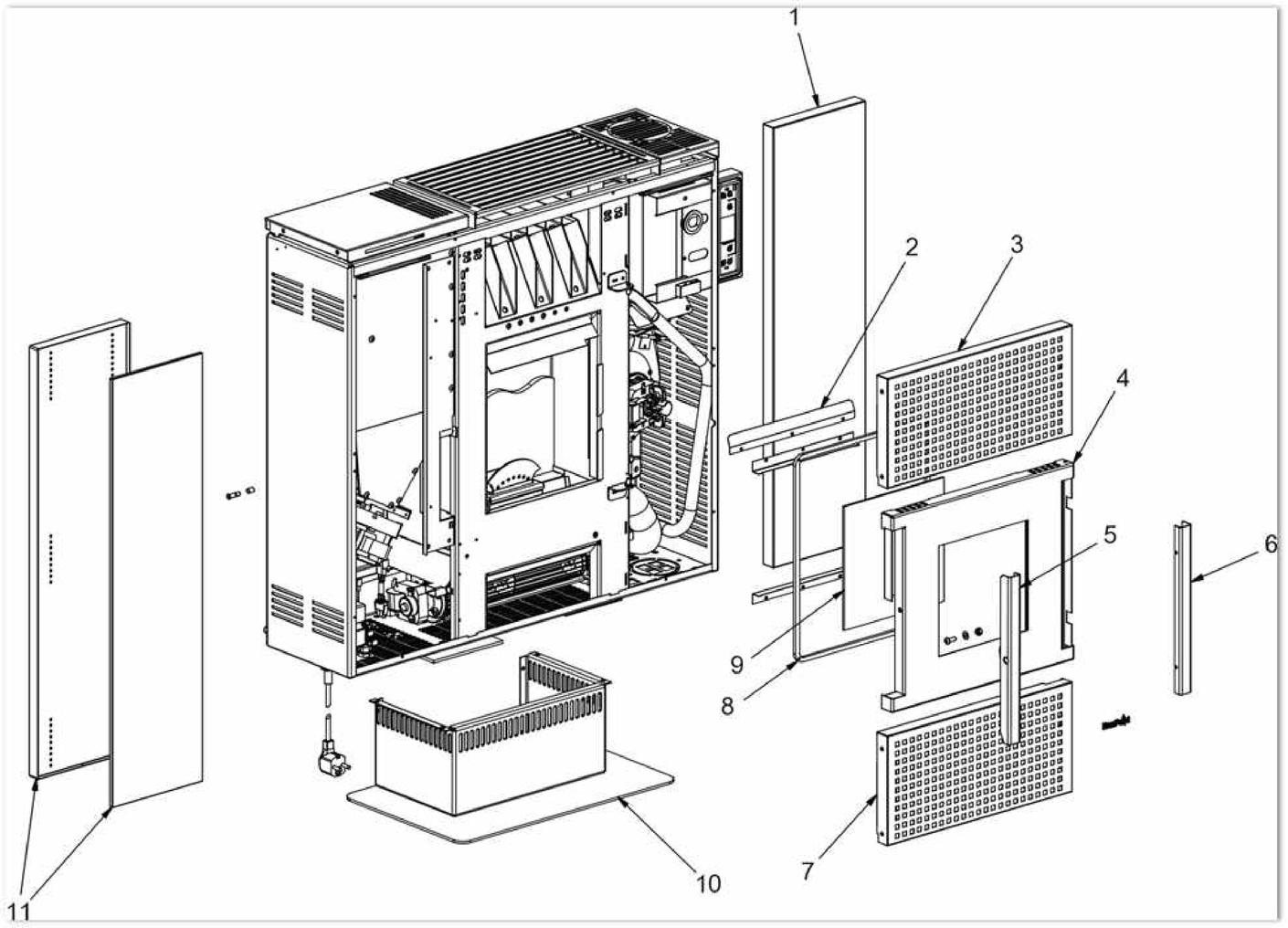 1
2
3
4
5
6
9
8
7
10
11