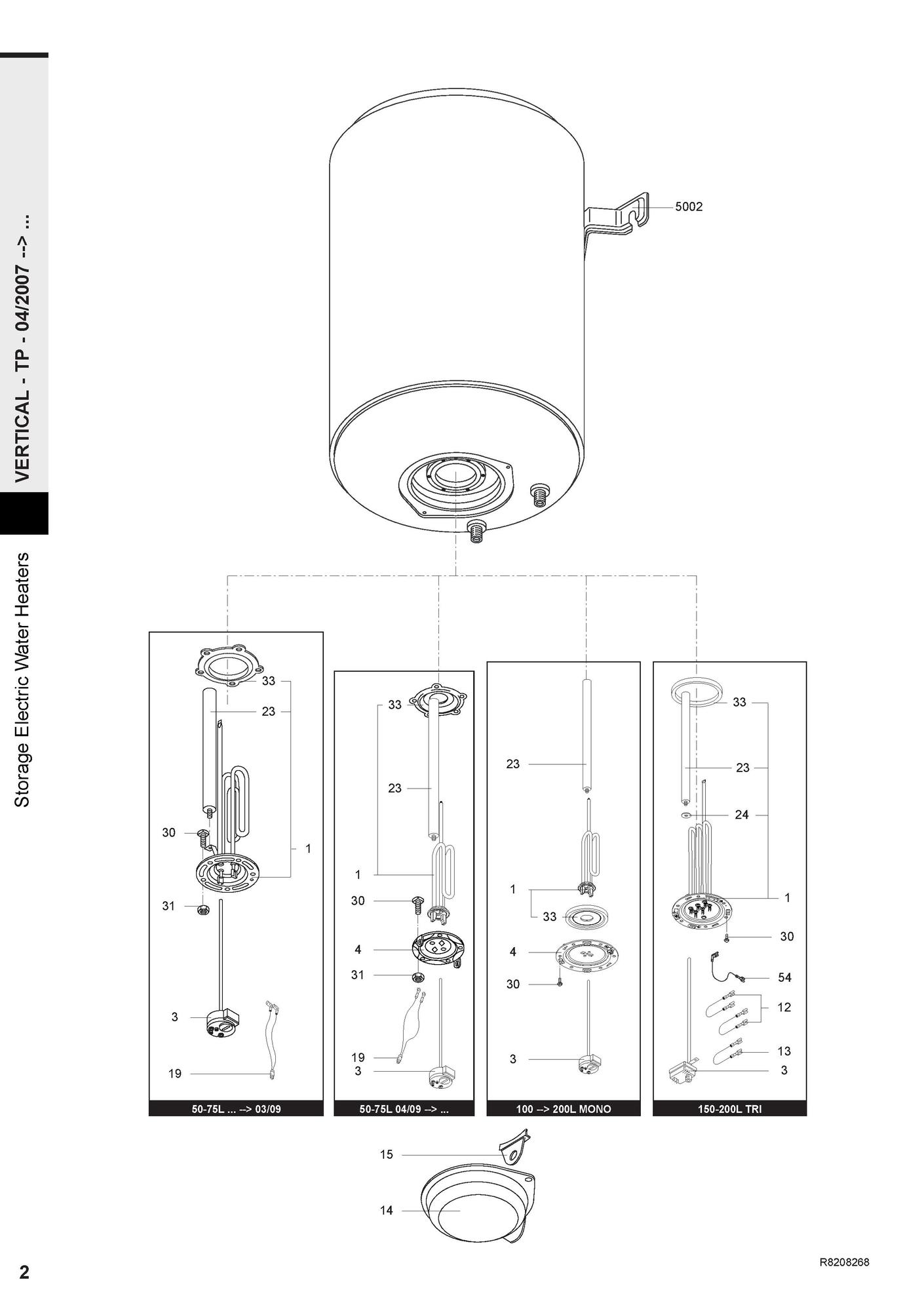 VERTICAL - TP - 04/2007 --> ...

Storage Electric Water Heaters

5002

33
23
30
1
31
3
19
50-75L ... --> 03/09

33
23
1
30
4
31
19
3
50-75L 04/09 --> ...

23
1
33
4
30
3
100 --> 200L MONO

33
23
24
1
30
54
12
13
3
150-200L TRI

15
14

2

R8208268