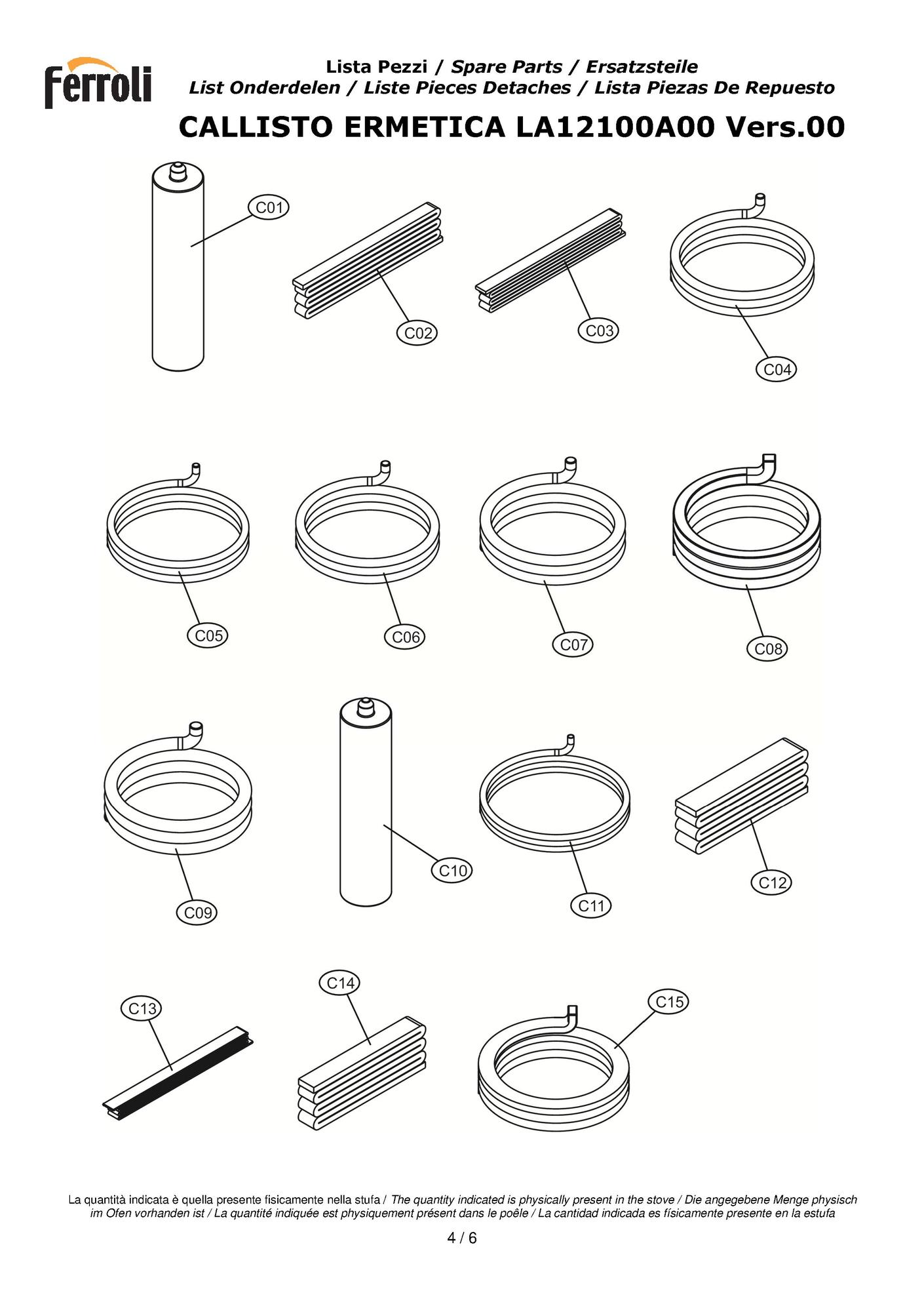 Ferroli

Lista Pezzi / Spare Parts / Ersatzsteile
List Onderdelen / Liste Pieces Detaches / Lista Piezas De Repuesto

CALLISTO ERMETICA LA12100A00 Vers.00

C01
C02
C03
C04
C05
C06
C07
C08
C09
C10
C11
C12
C13
C14
C15

La quantità indicata è quella presente fisicamente nella stufa / The quantity indicated is physically present in the stove / Die angegebene Menge physisch im Ofen vorhanden ist / La quantité indiquée est physiquement présent dans le poêle / La cantidad indicada es físicamente presente en la estufa

4 / 6