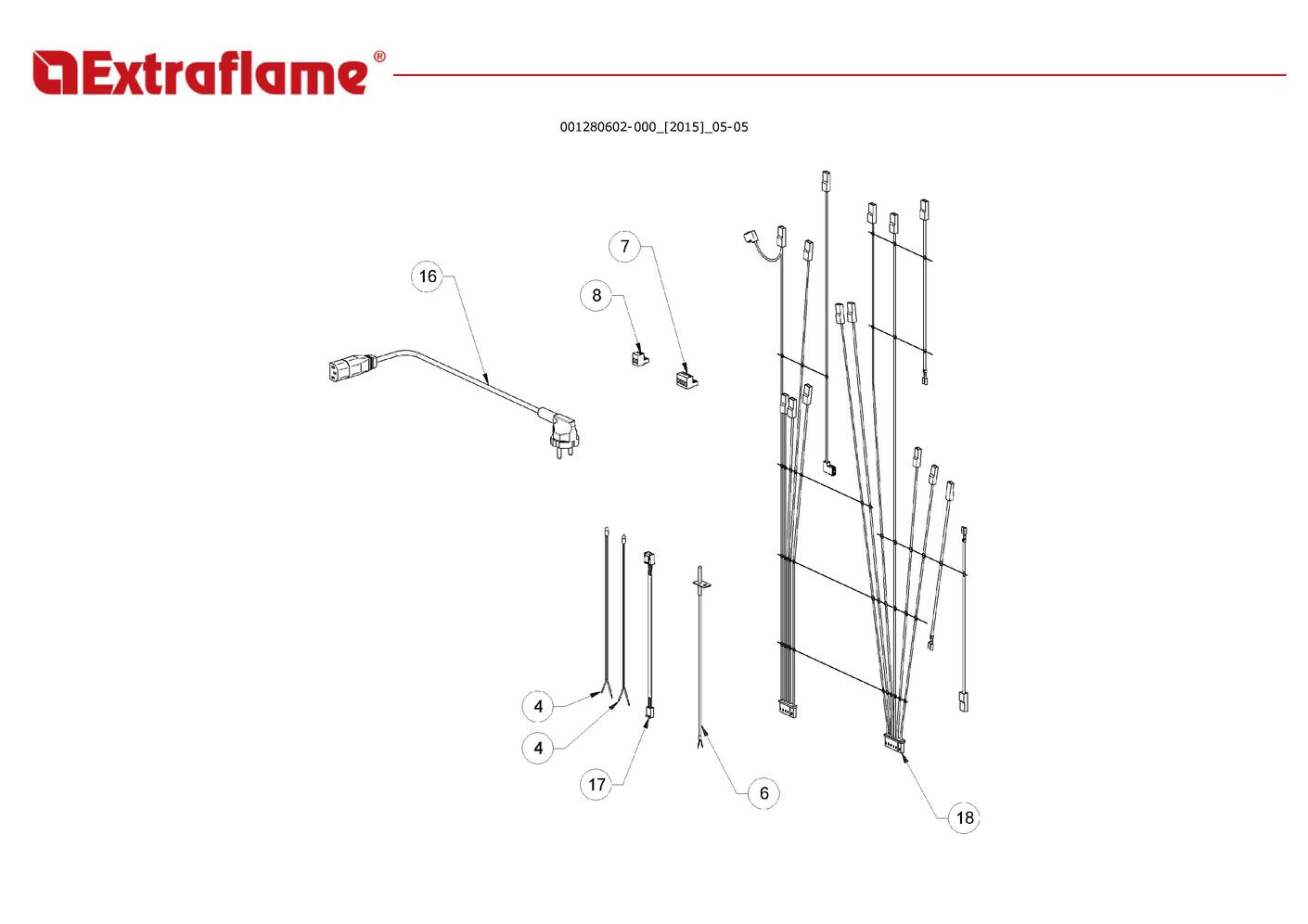 Extraflame®

001280602-000_[2015]_05-05

7

16

8

4

4

17

6

18