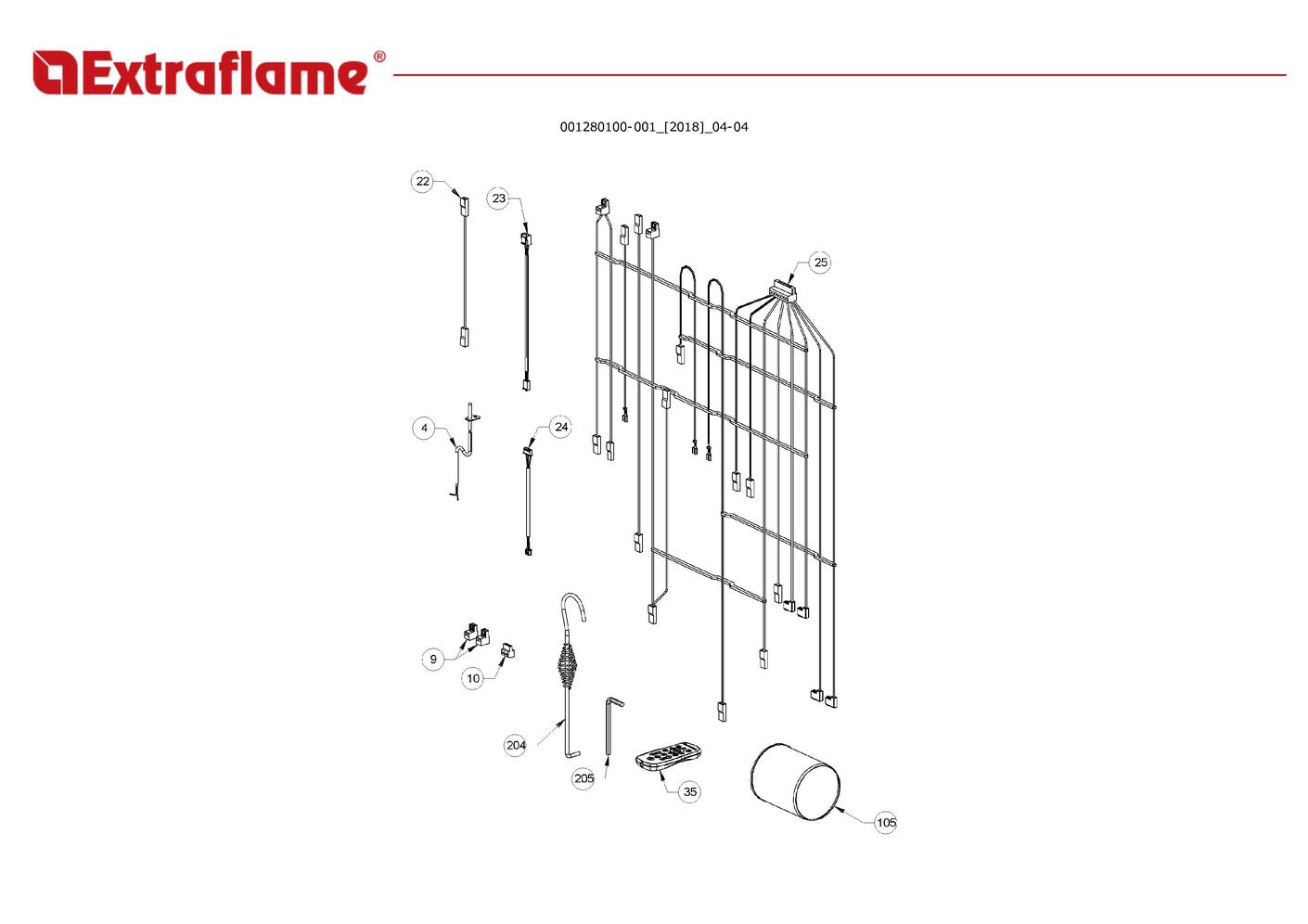 Extraflame®

001280100-001_[2018]_04-04

22

23

25

4

24

9

10

204

205

35

105