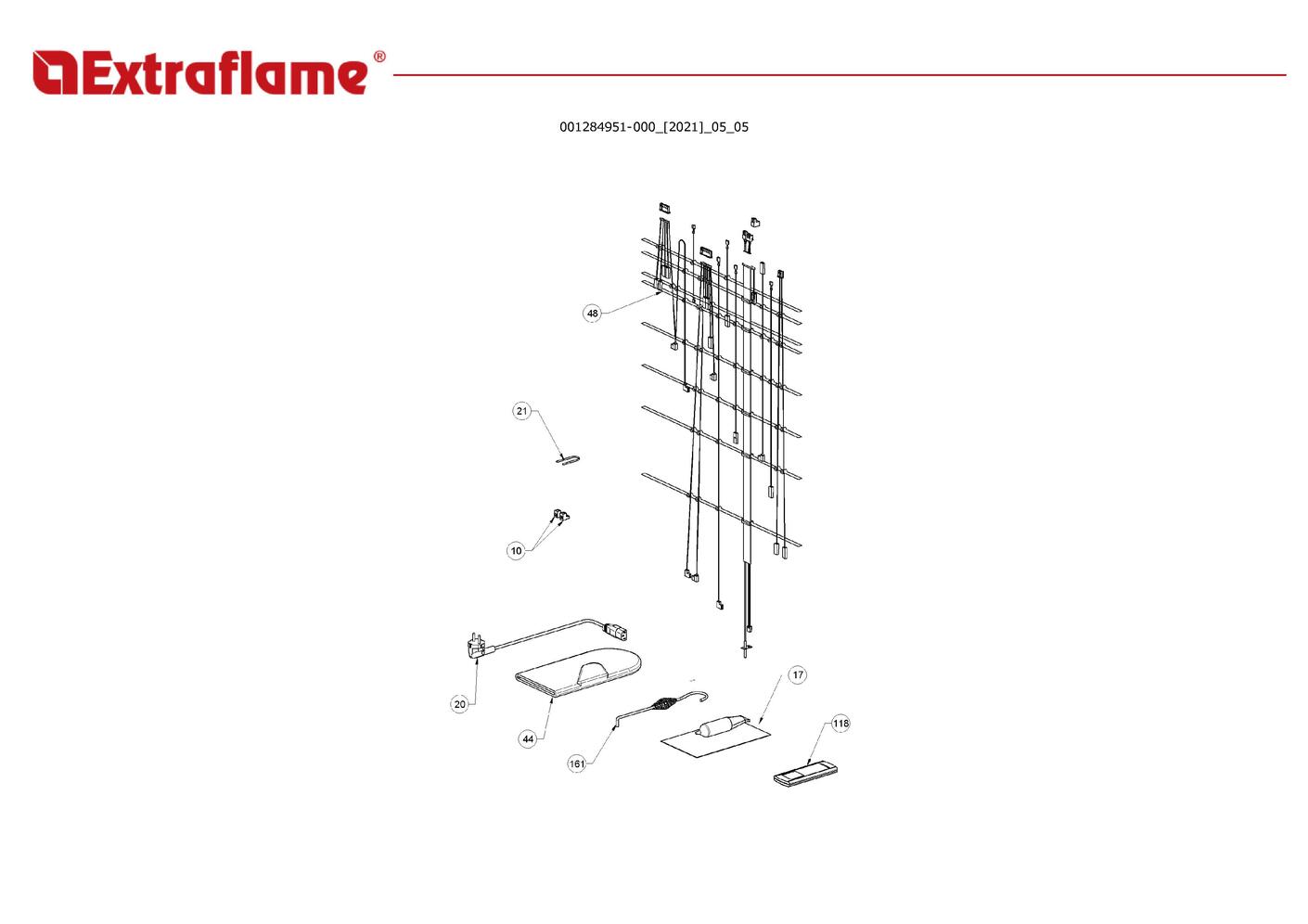 Extraflame®

001284951-000_[2021]_05_05

48

21

10

20

44

161

17

118