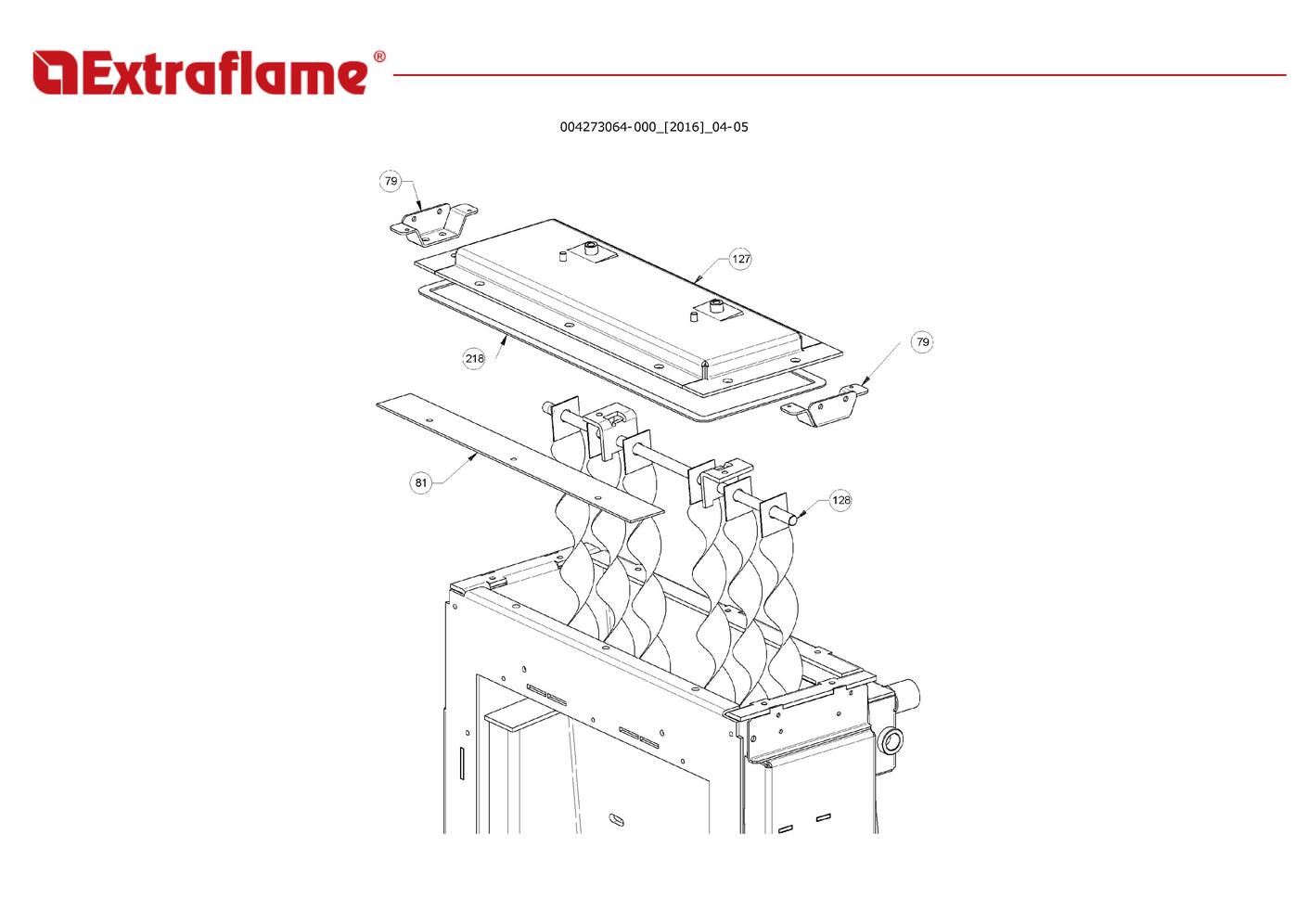 Extraflame®

004273064-000_[2016]_04-05

79

127

79

218

81

128