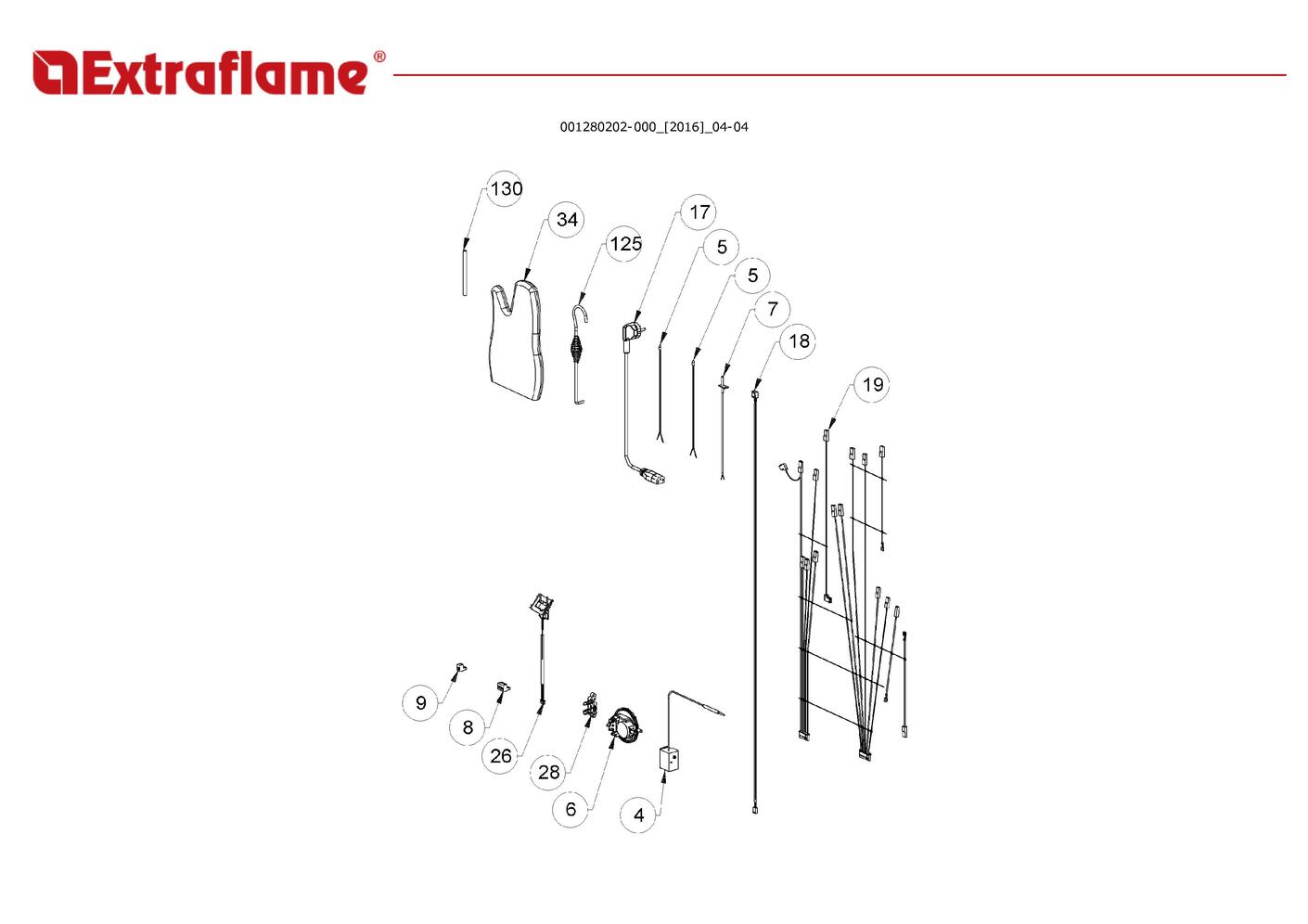 Extraflame®

001280202-000_[2016]_04-04

130
34
125
17
5
5
7
18
19
9
8
26
28
6
4