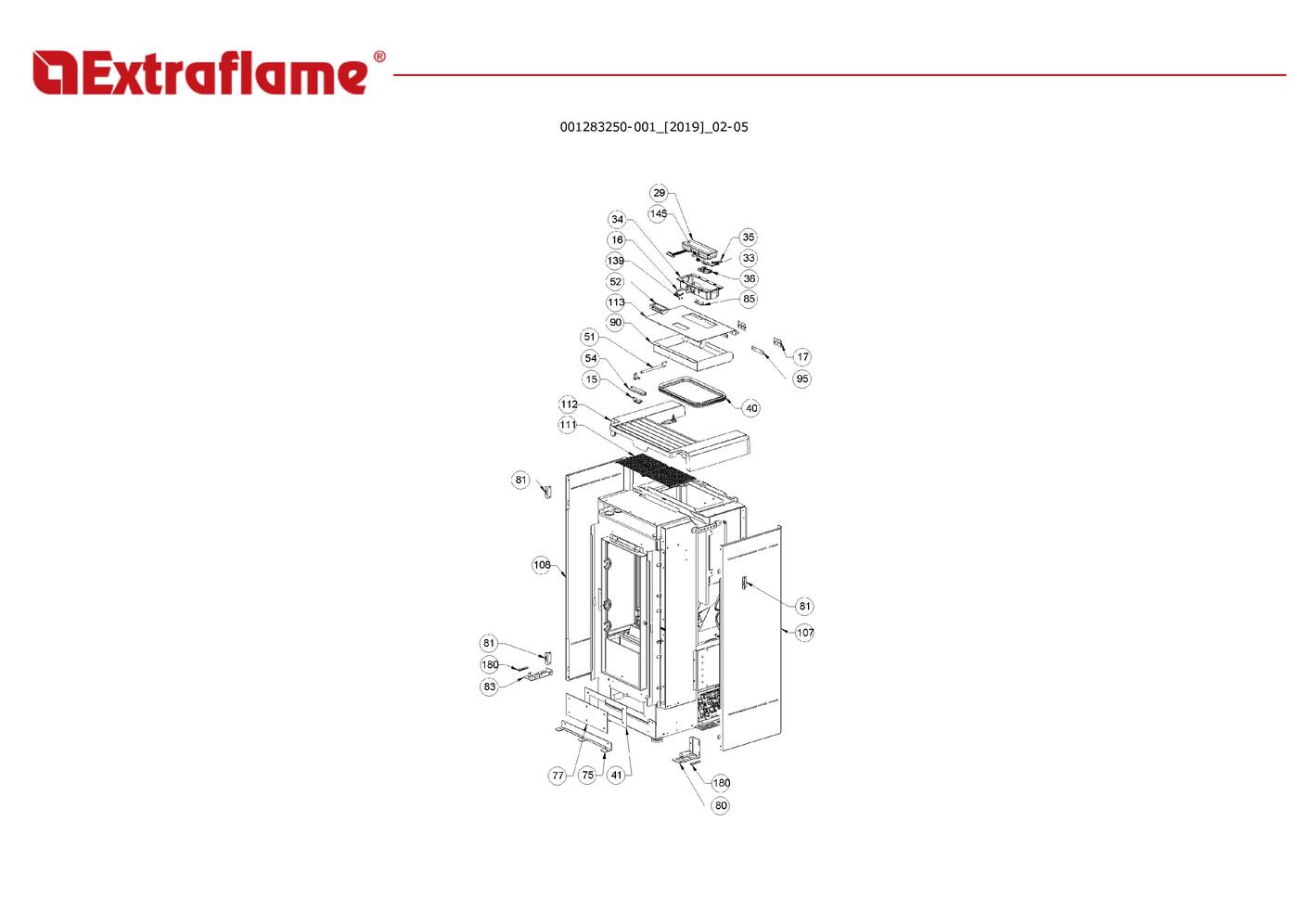 Extraflame®

001283250-001_[2019]_02-05

29
145
34
35
16
33
139
36
52
85
113
90
51
17
54
95
15
40
112
111
81
108
81
107
81
180
83
77
75
41
180
80