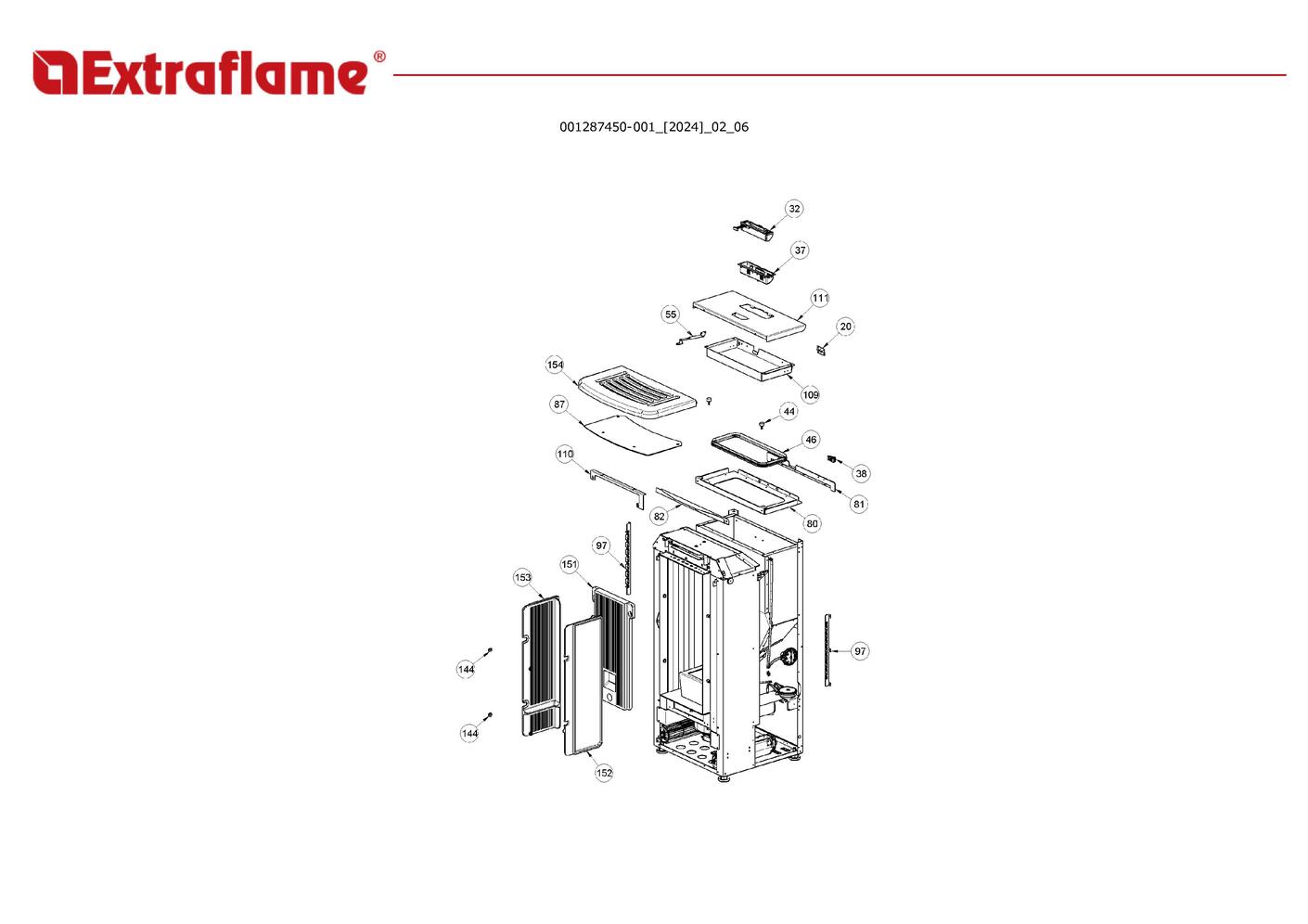 Extraflame®

001287450-001_[2024]_02_06

32
37
111
55
20
154
109
87
44
46
110
38
81
82
80
97
151
153
97
144
144
152