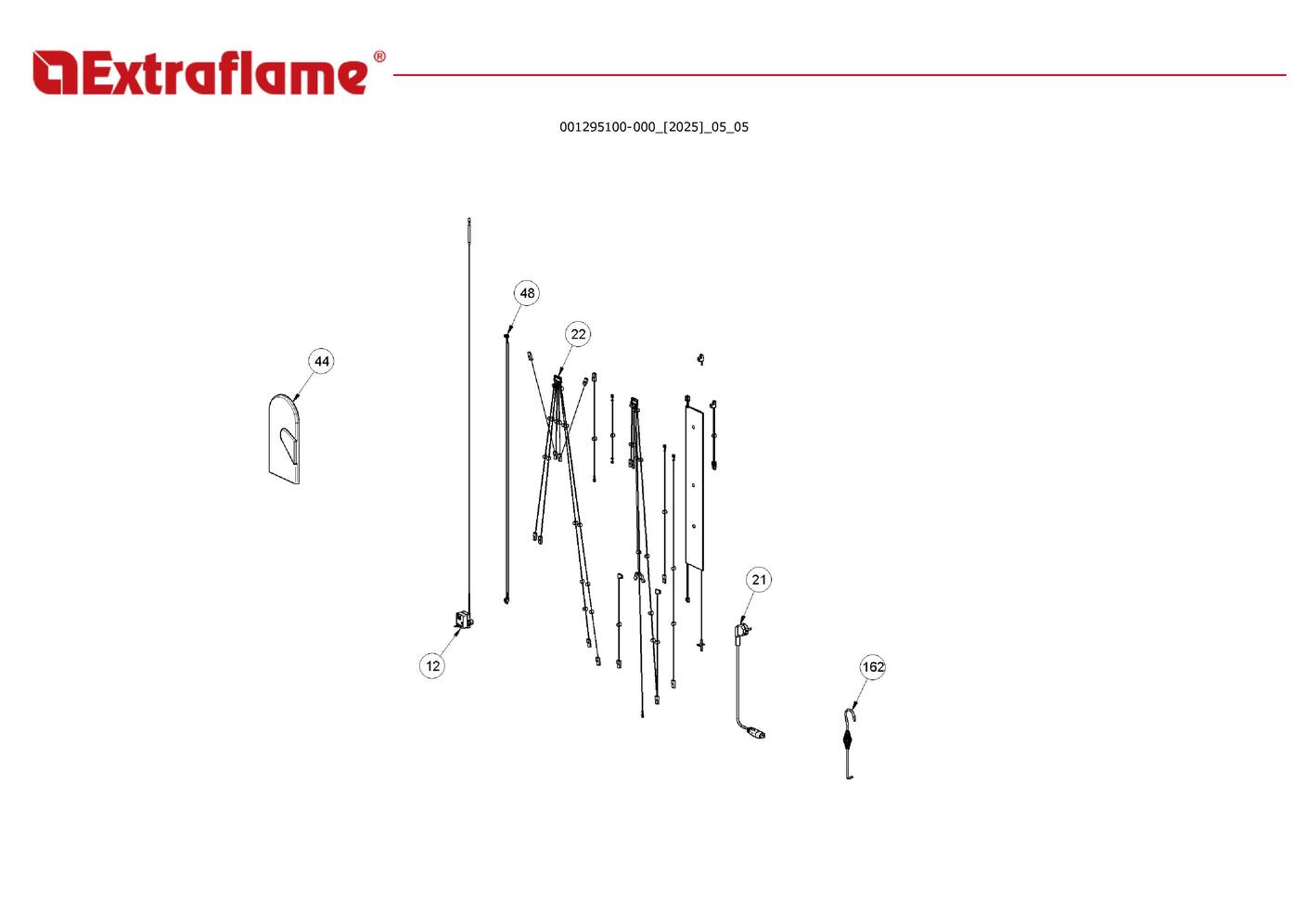 Extraflame®

001295100-000_[2025]_05_05

48

22

44

21

12

162