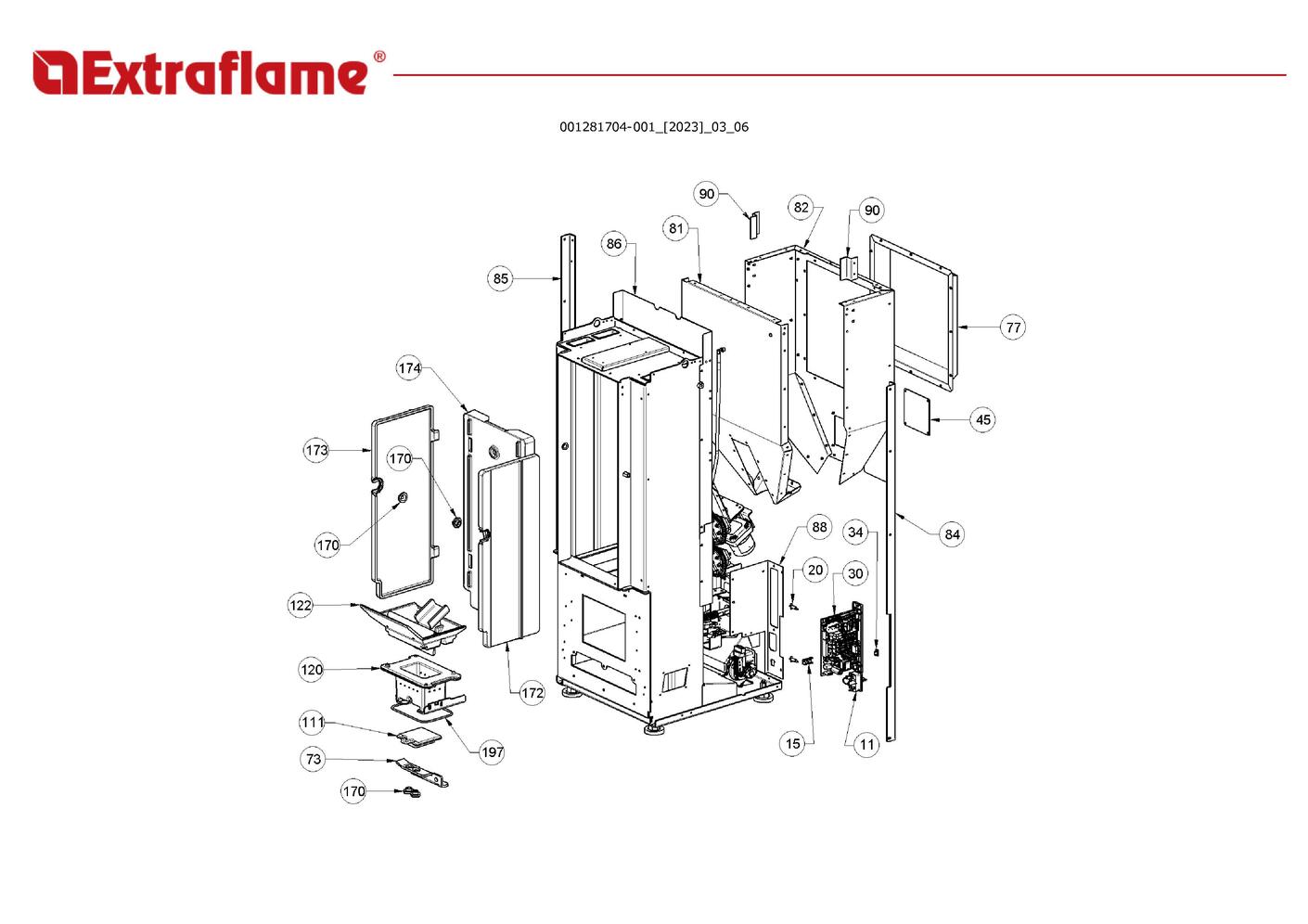 Extraflame®

001281704-001_[2023]_03_06

90
82
90
81
86
85
77
174
45
173
170
170
88
34
84
20
30
122
120
172
111
197
73
15
11
170