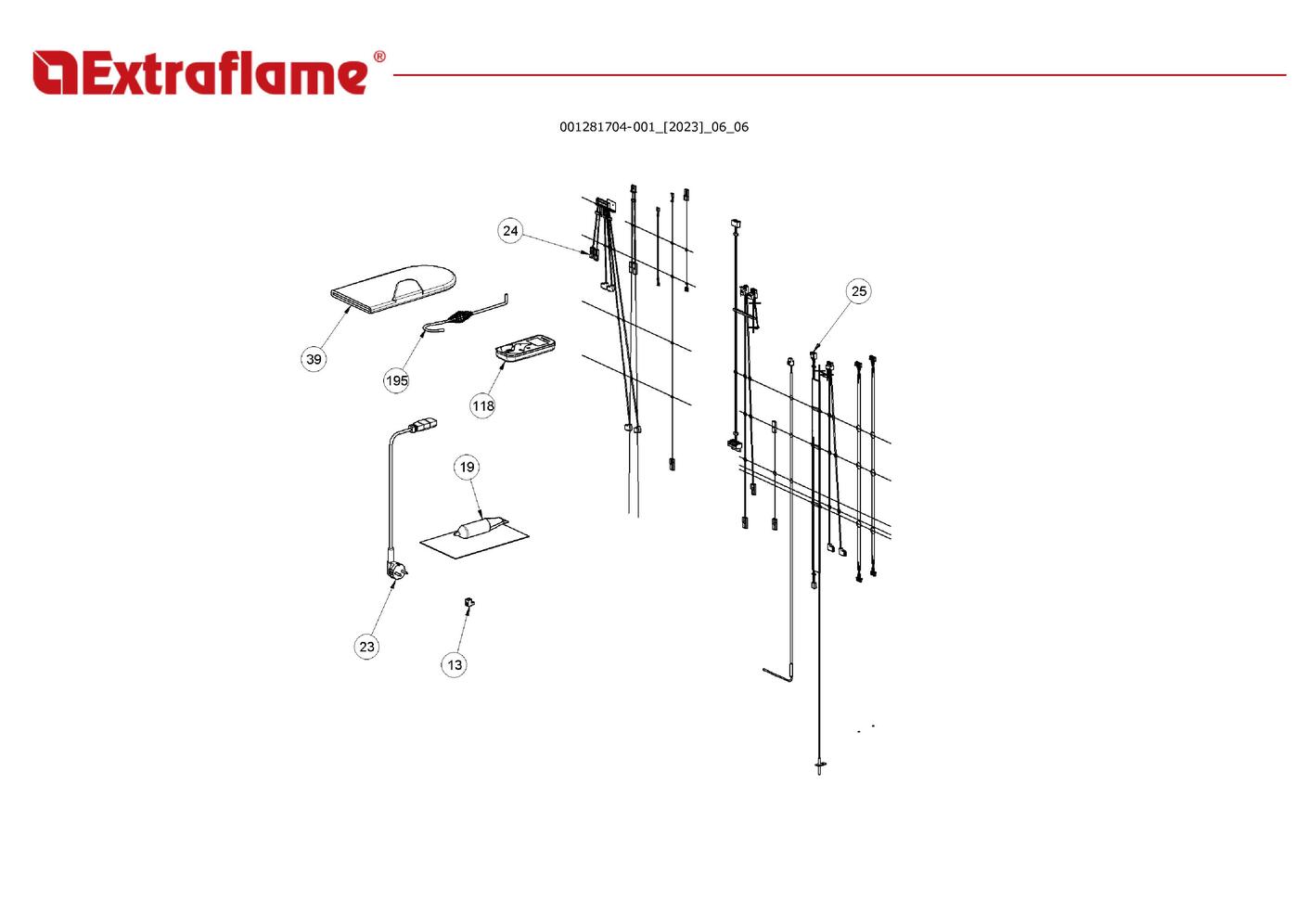 Extraflame®

001281704-001_[2023]_06_06

24

25

39

195

118

19

23

13