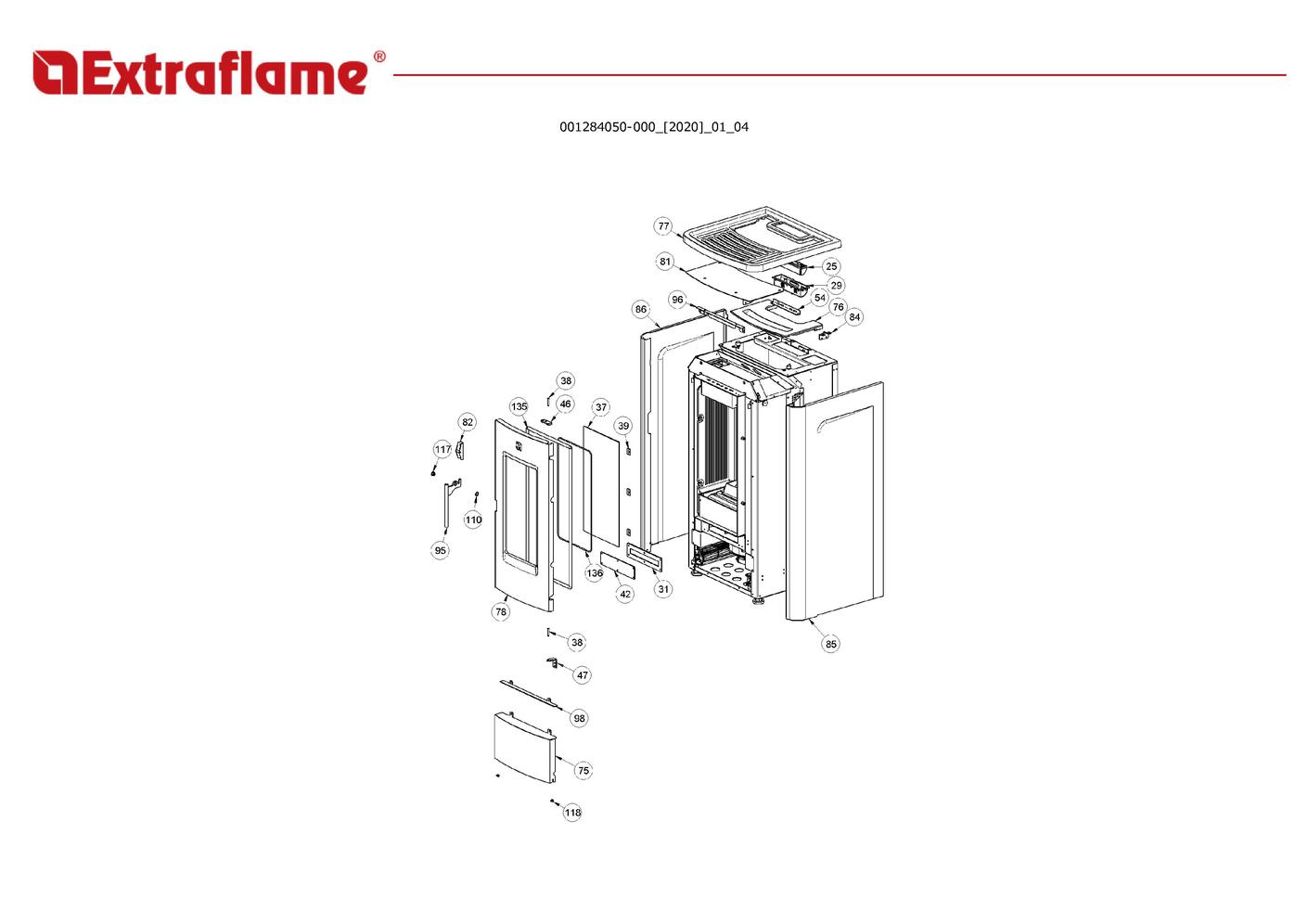 Extraflame®

001284050-000_[2020]_01_04

77
81
25
29
54
76
84
96
86
38
46
135
37
39
82
117
110
95
136
42
31
78
85
38
47
98
75
118