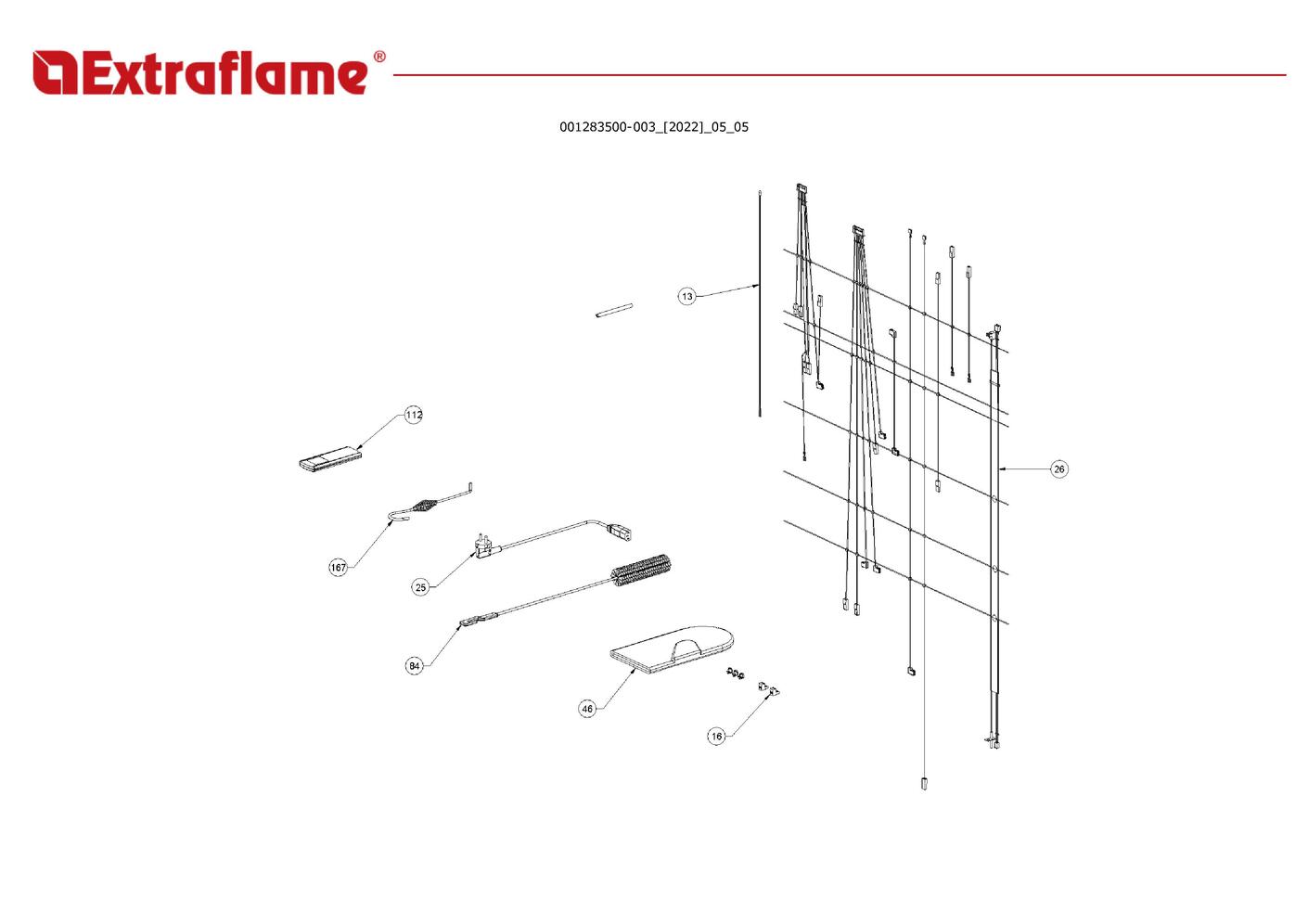 Extraflame®

001283500-003_[2022]_05_05

13

112

26

167

25

84

46

16