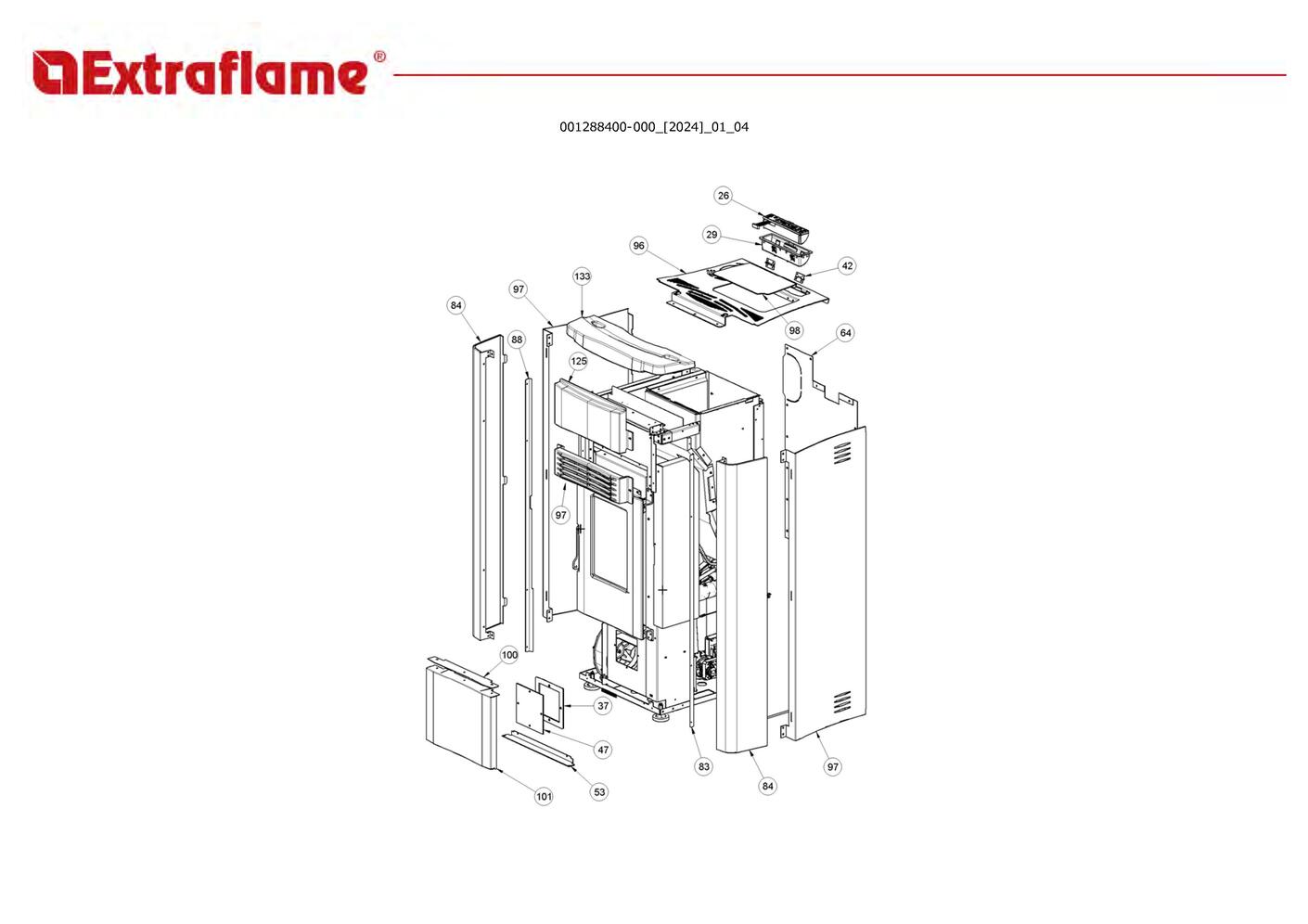 Extraflame®

001288400-000_[2024]_01_04

26
29
96
42
133
97
84
88
98
64
125
97
100
37
47
53
101
83
84
97