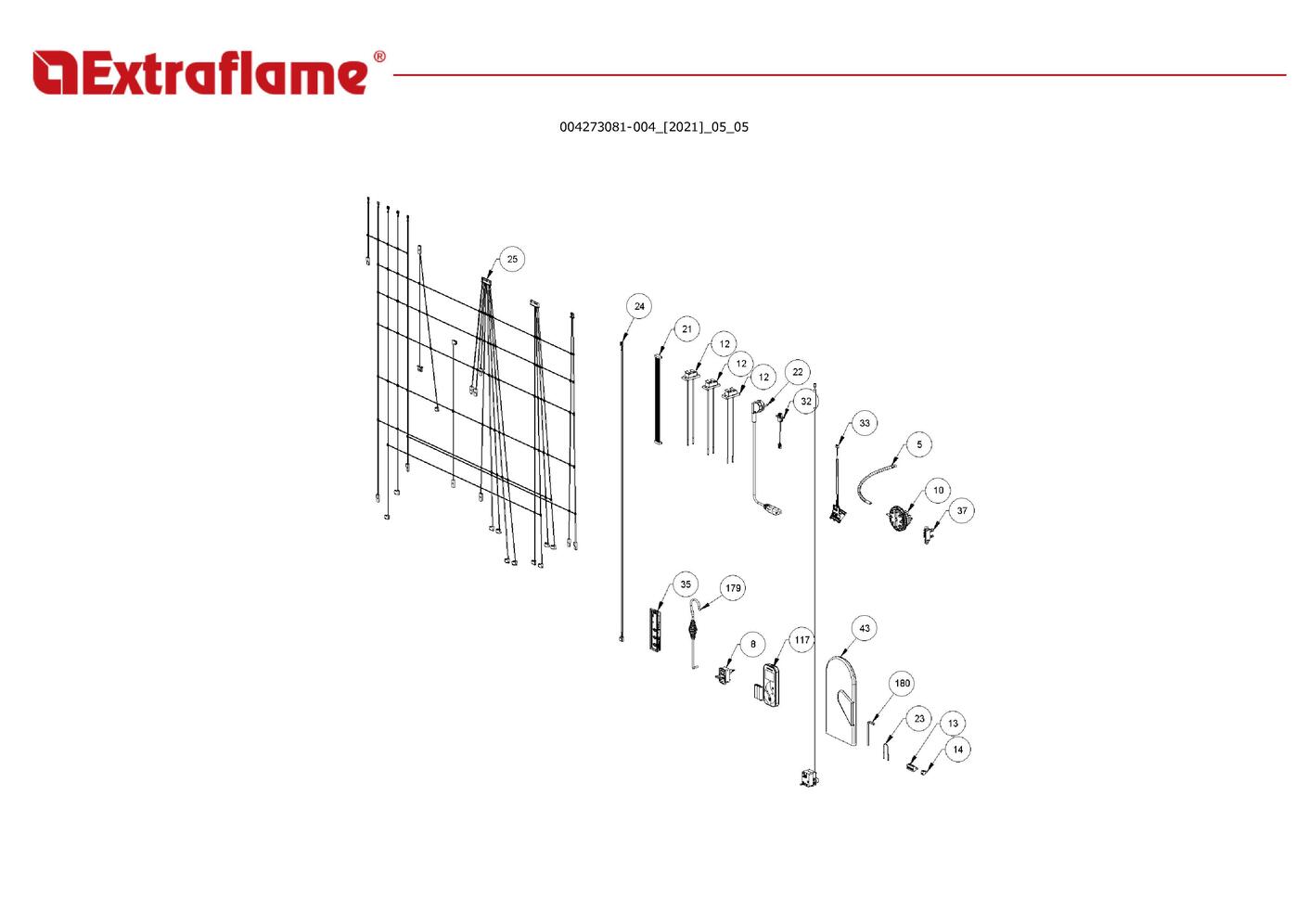 Extraflame®

004273081-004_[2021]_05_05

25

24

21

12

12

12

22

32

33

5

10

37

35

179

8

117

43

180

23

13

14