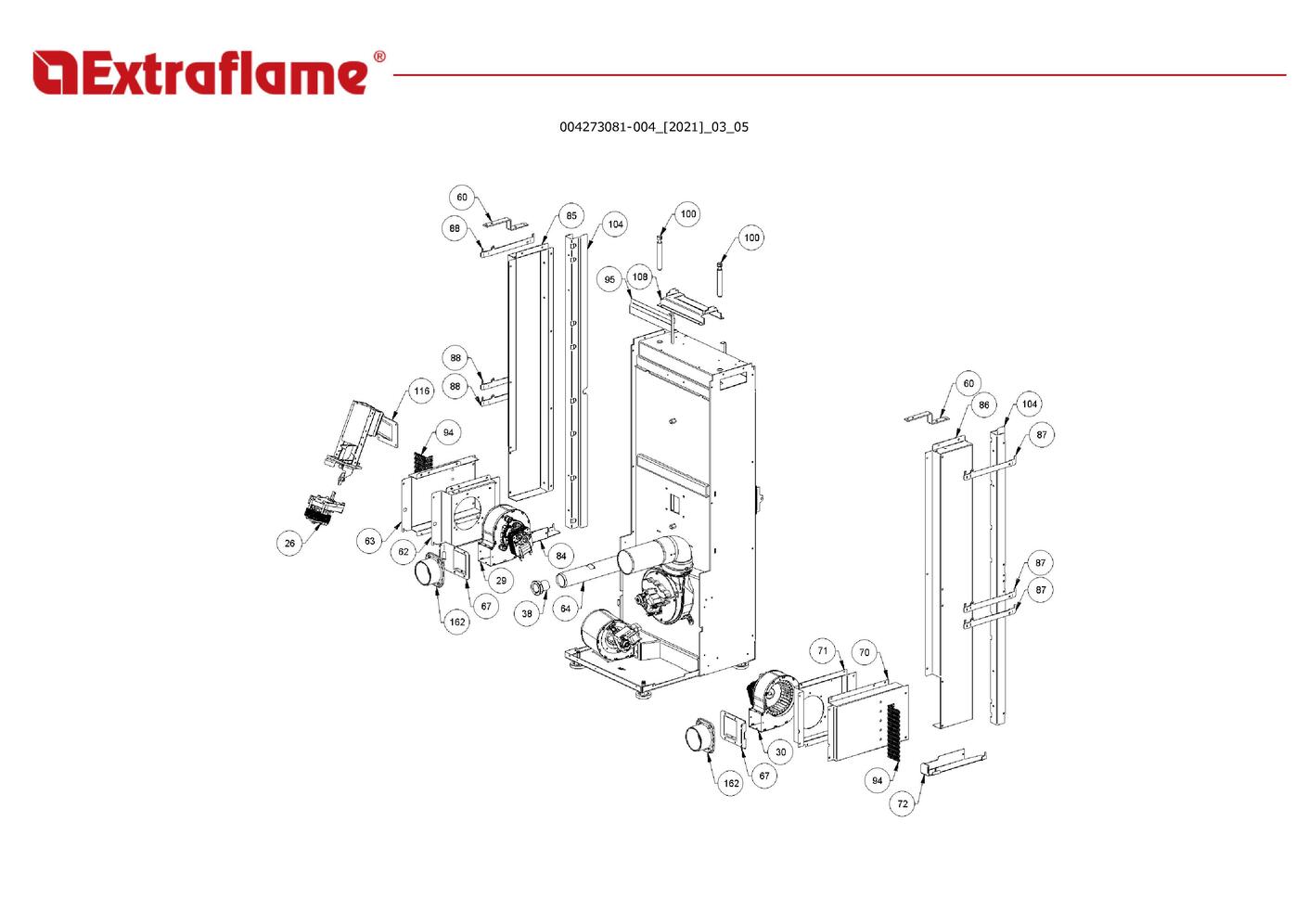 Extraflame®

004273081-004_[2021]_03_05

60
88
85
104
100
100
95
108
88
88
116
94
26
63
62
84
29
67
162
38
64
60
86
104
87
87
87
71
70
30
67
162
94
72