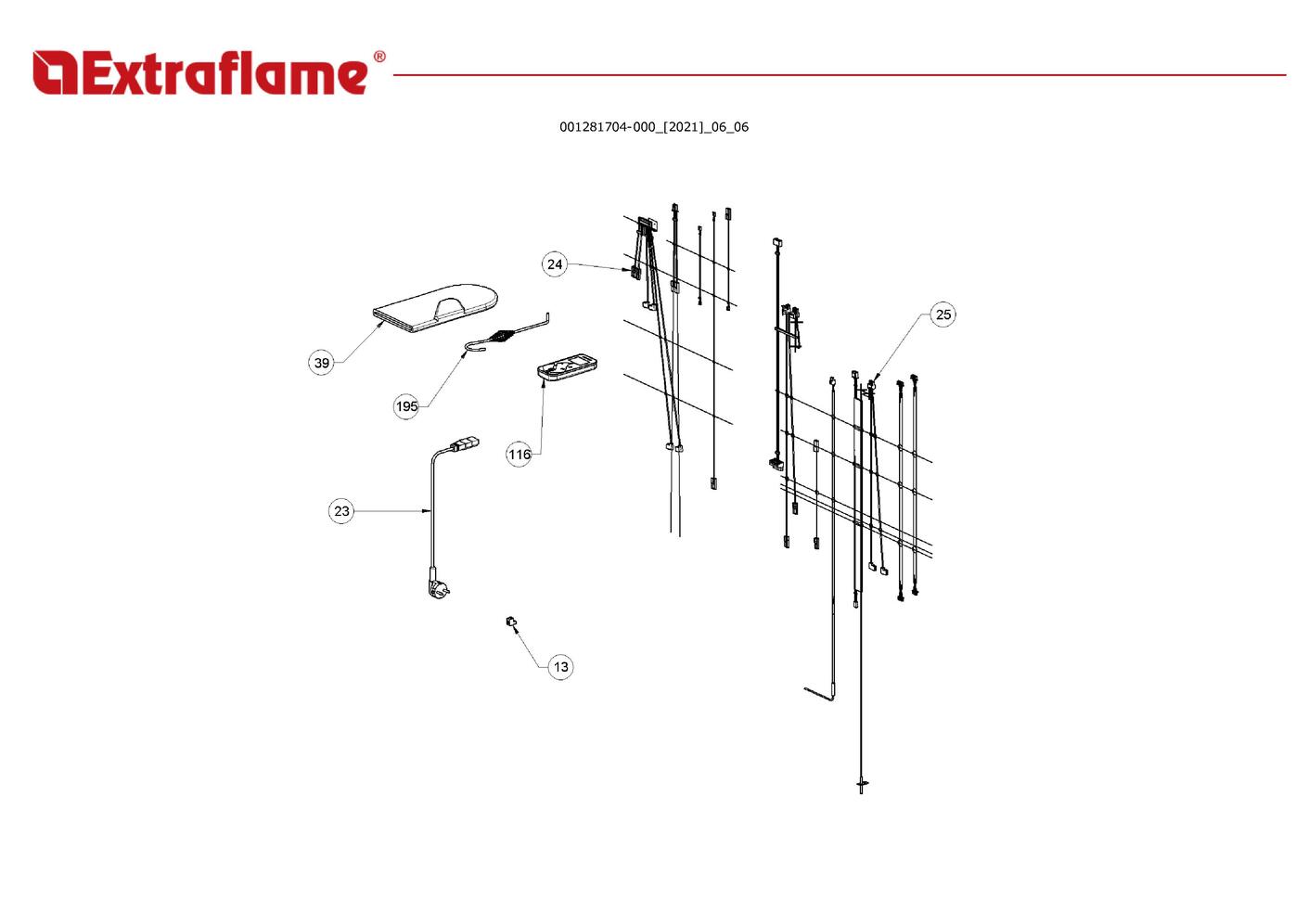 Extraflame®

001281704-000_[2021]_06_06

24

25

39

195

116

23

13