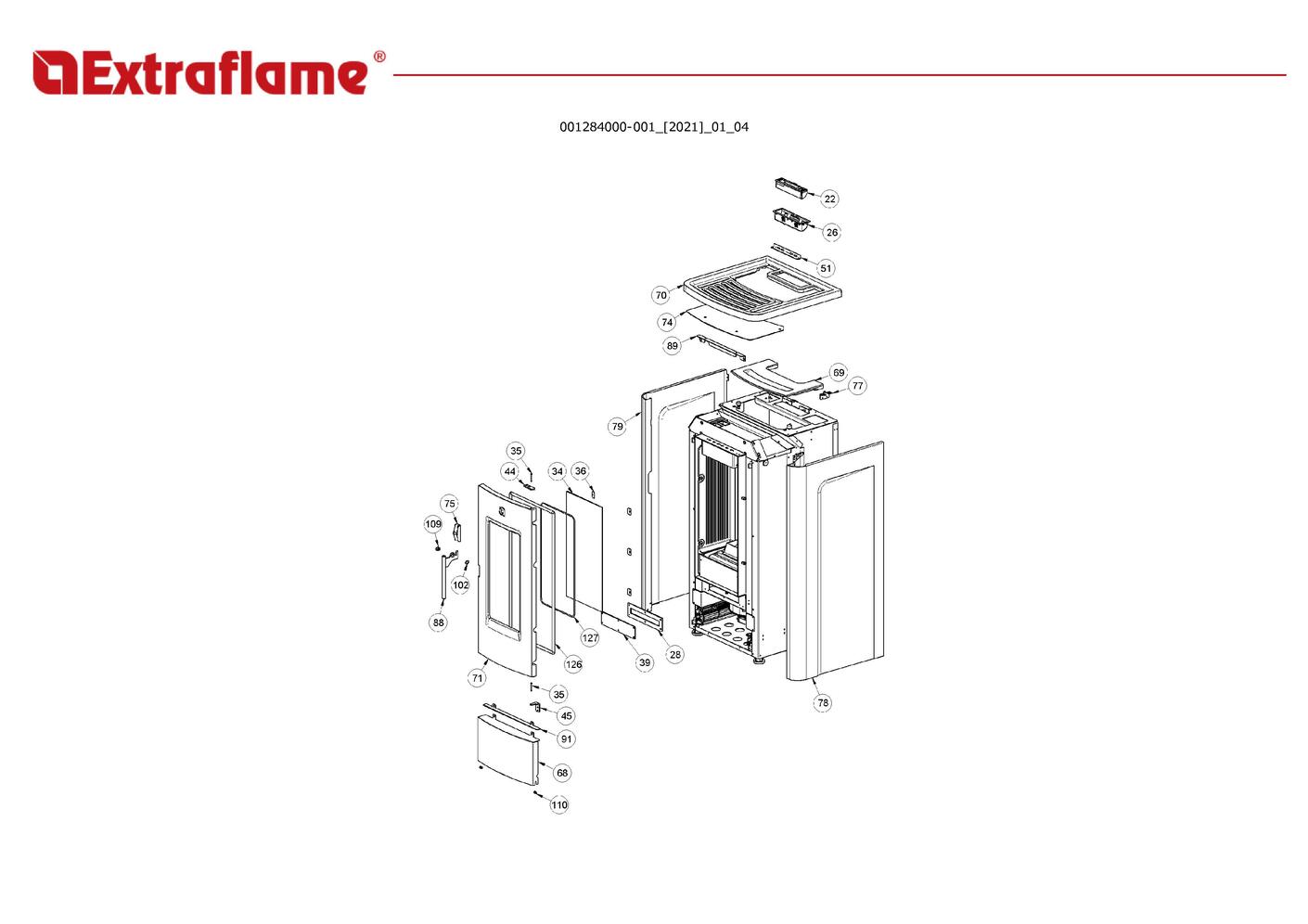 Extraflame®

001284000-001_[2021]_01_04

22
26
51
70
74
89
69
77
79
35
44
34
36
75
109
102
88
127
126
39
28
71
35
45
91
68
110
78