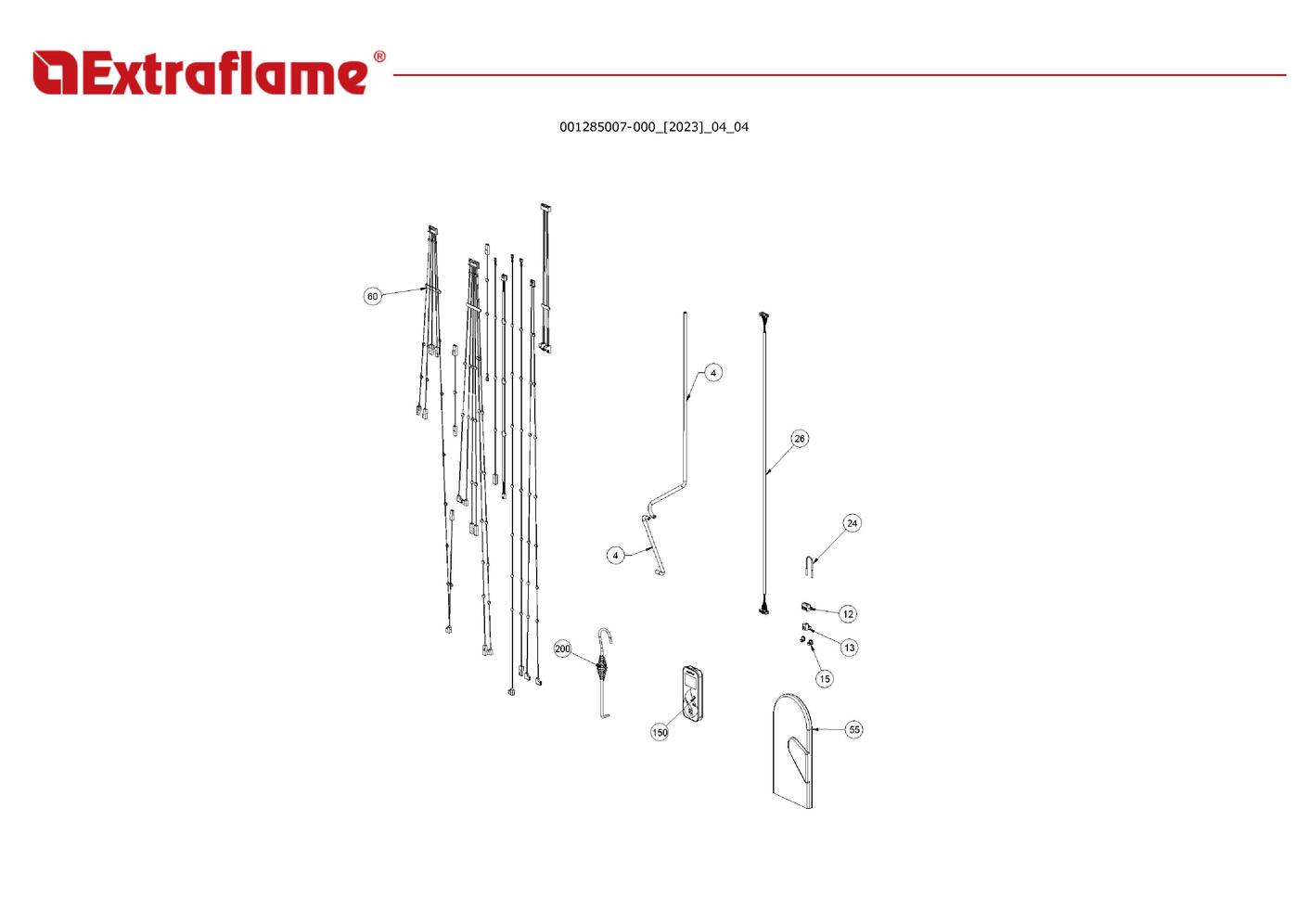 Extraflame®

001285007-000_[2023]_04_04

60

4

26

4

24

12

13

15

200

150

55