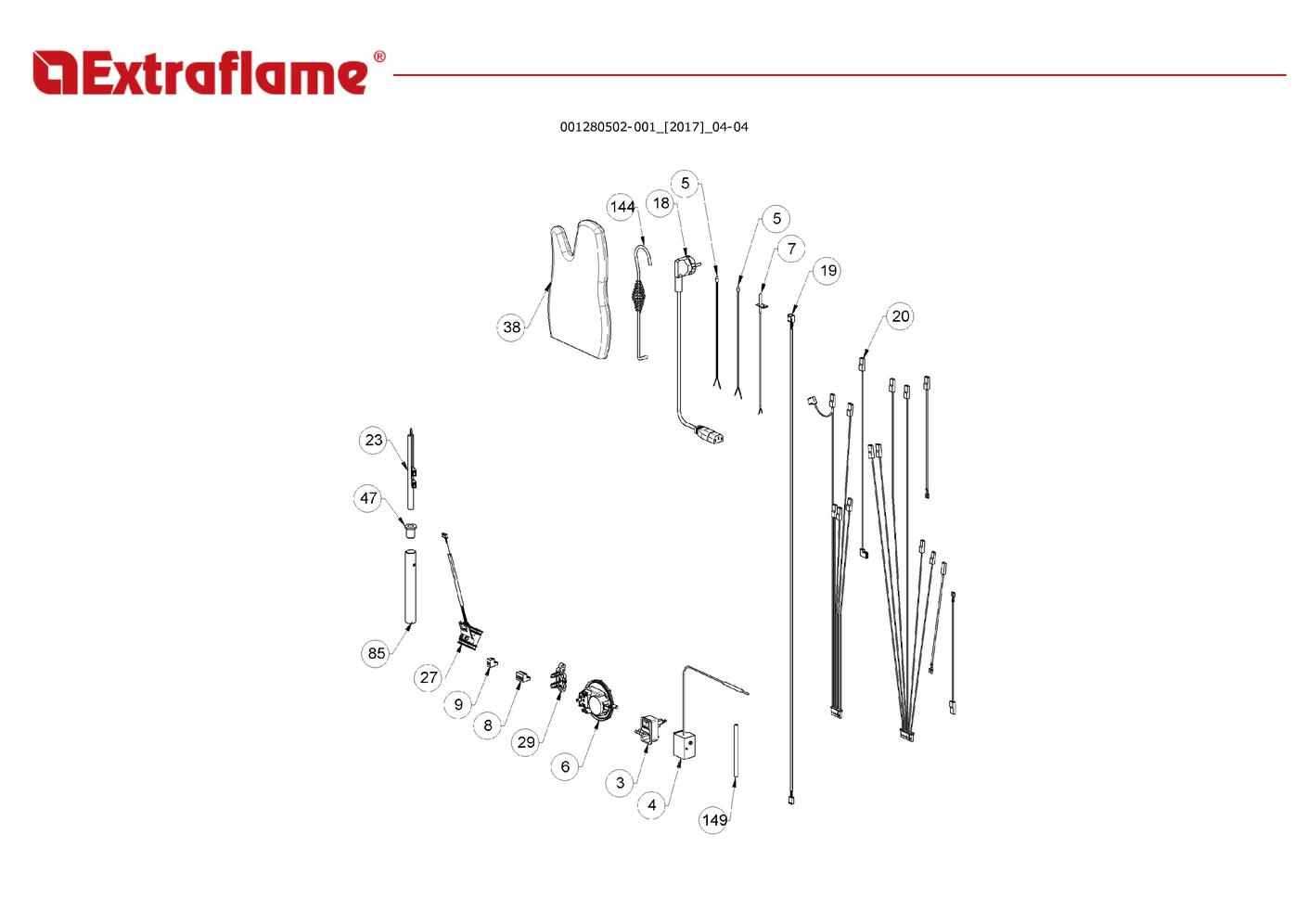 Extraflame®

001280502-001_[2017]_04-04

5
144
18
5
7
19
38
20
23
47
85
27
9
8
29
6
3
4
149