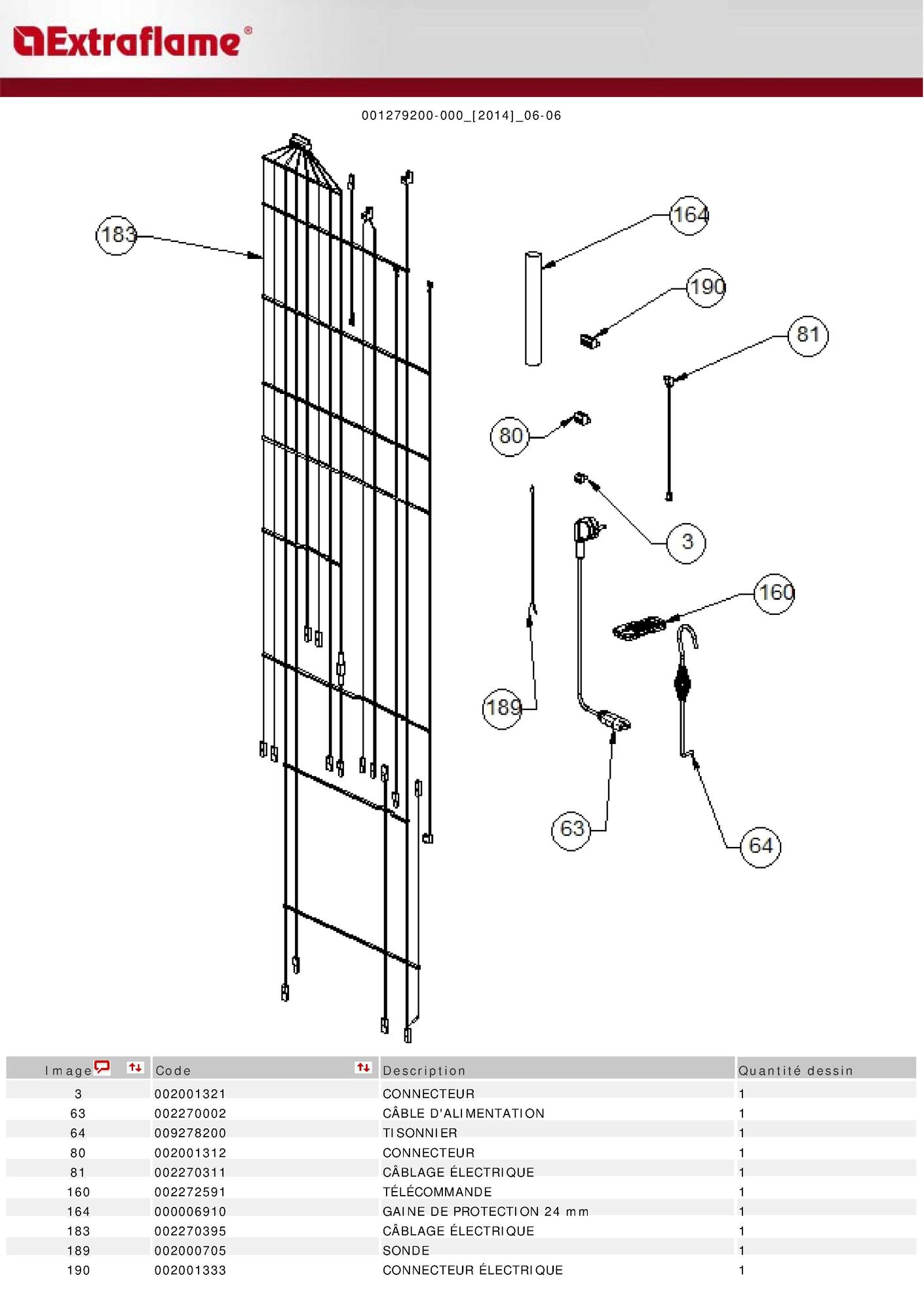 Extraflame®

001279200-000_[2014]_06-06

183
164
190
81
80
3
160
189
63
64

| Image | Code | Description | Quantité dessin |
|---|---|---|---|
| 3 | 002001321 | CONNECTEUR | 1 |
| 63 | 002270002 | CÂBLE D'ALIMENTATION | 1 |
| 64 | 009278200 | TISONNIER | 1 |
| 80 | 002001312 | CONNECTEUR | 1 |
| 81 | 002270311 | CÂBLAGE ÉLECTRIQUE | 1 |
| 160 | 002272591 | TÉLÉCOMMANDE | 1 |
| 164 | 000006910 | GAINE DE PROTECTION 24 mm | 1 |
| 183 | 002270395 | CÂBLAGE ÉLECTRIQUE | 1 |
| 189 | 002000705 | SONDE | 1 |
| 190 | 002001333 | CONNECTEUR ÉLECTRIQUE | 1 |