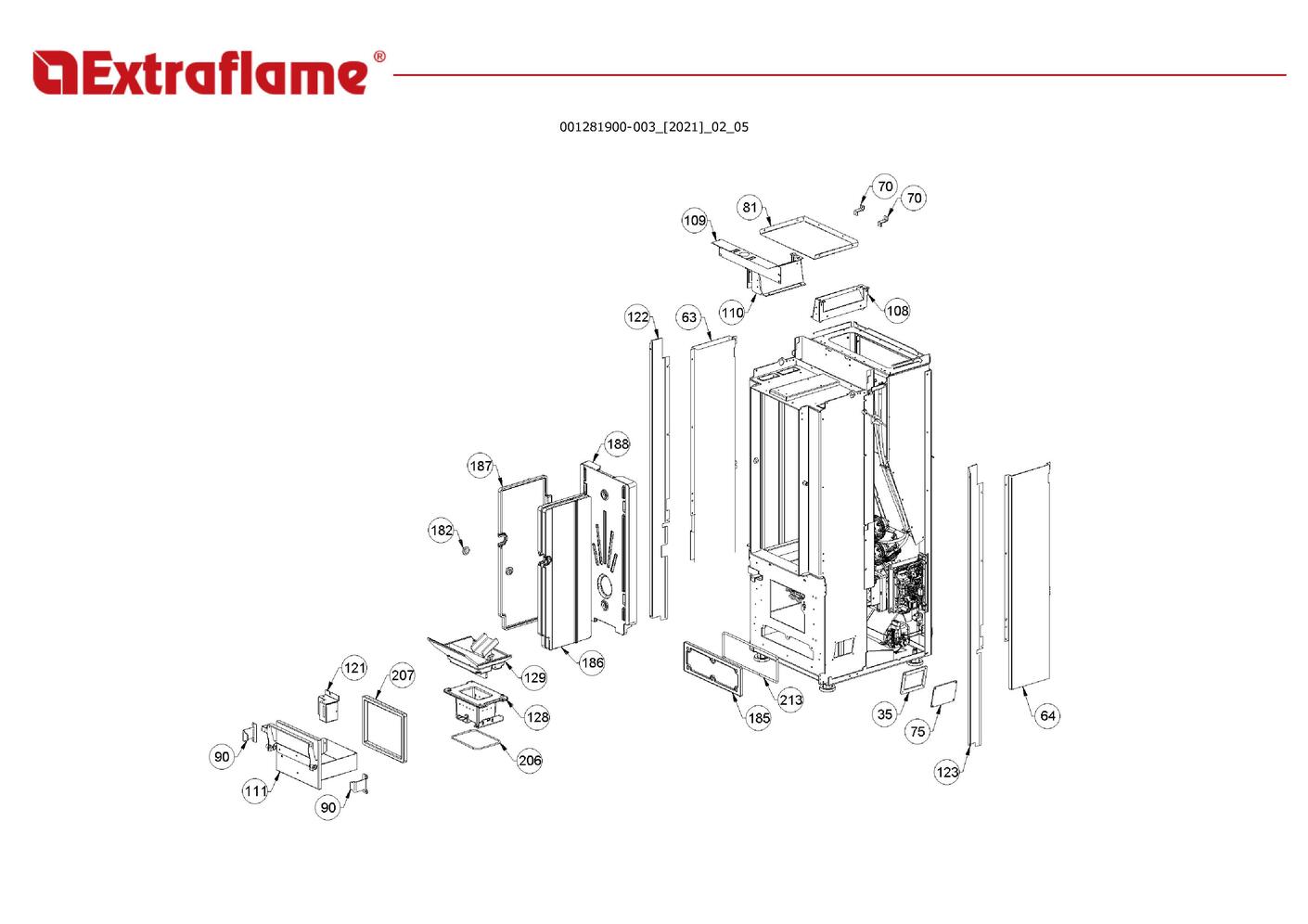 Extraflame®

001281900-003_[2021]_02_05

70
70
81
109
110
108
122
63
188
187
182
186
129
121
207
128
206
90
111
90
185
213
35
75
123
64