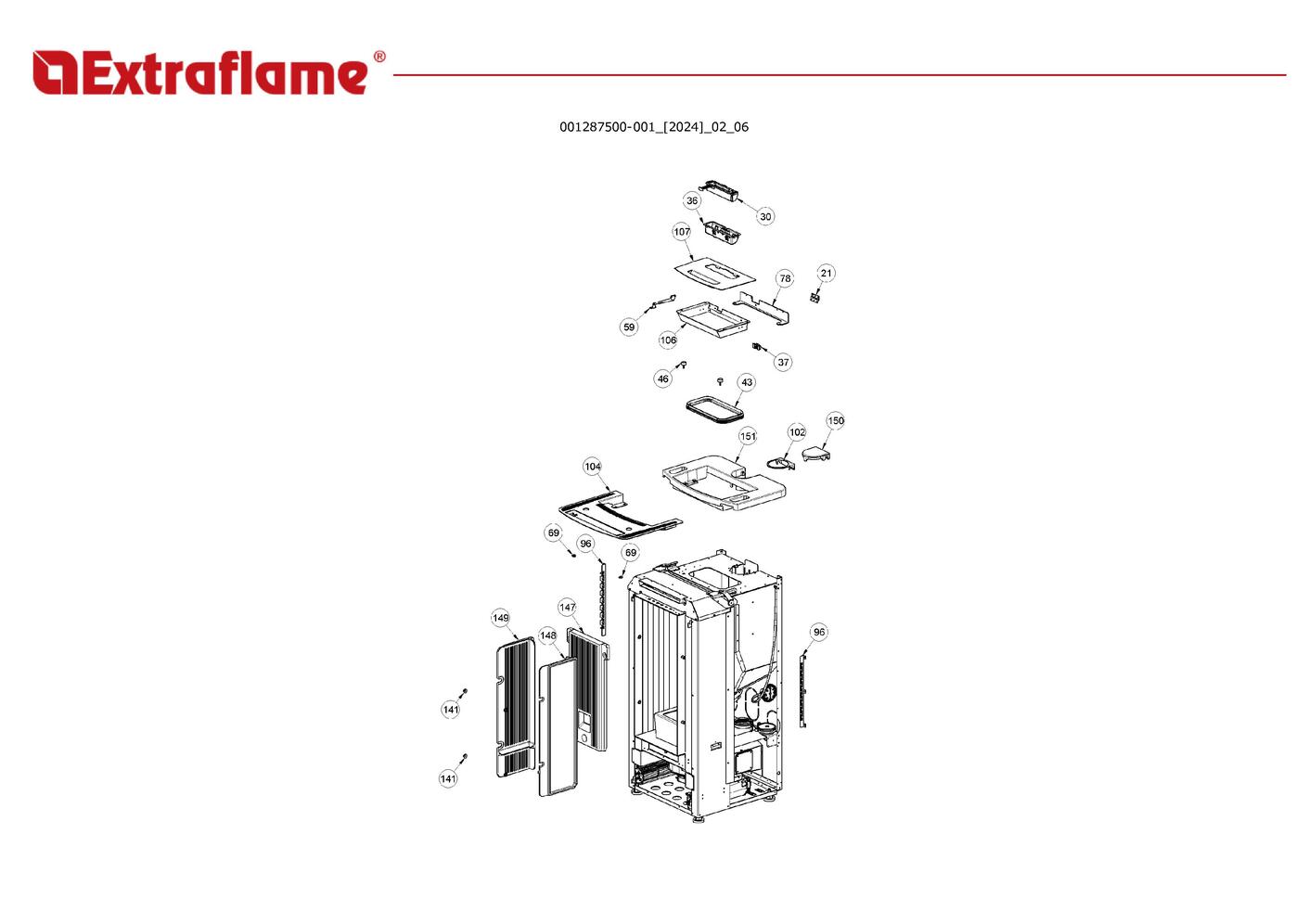 Extraflame®

001287500-001_[2024]_02_06

36
30
107
78
21
59
106
37
46
43
151
102
150
104
69
96
69
149
147
148
96
141
141