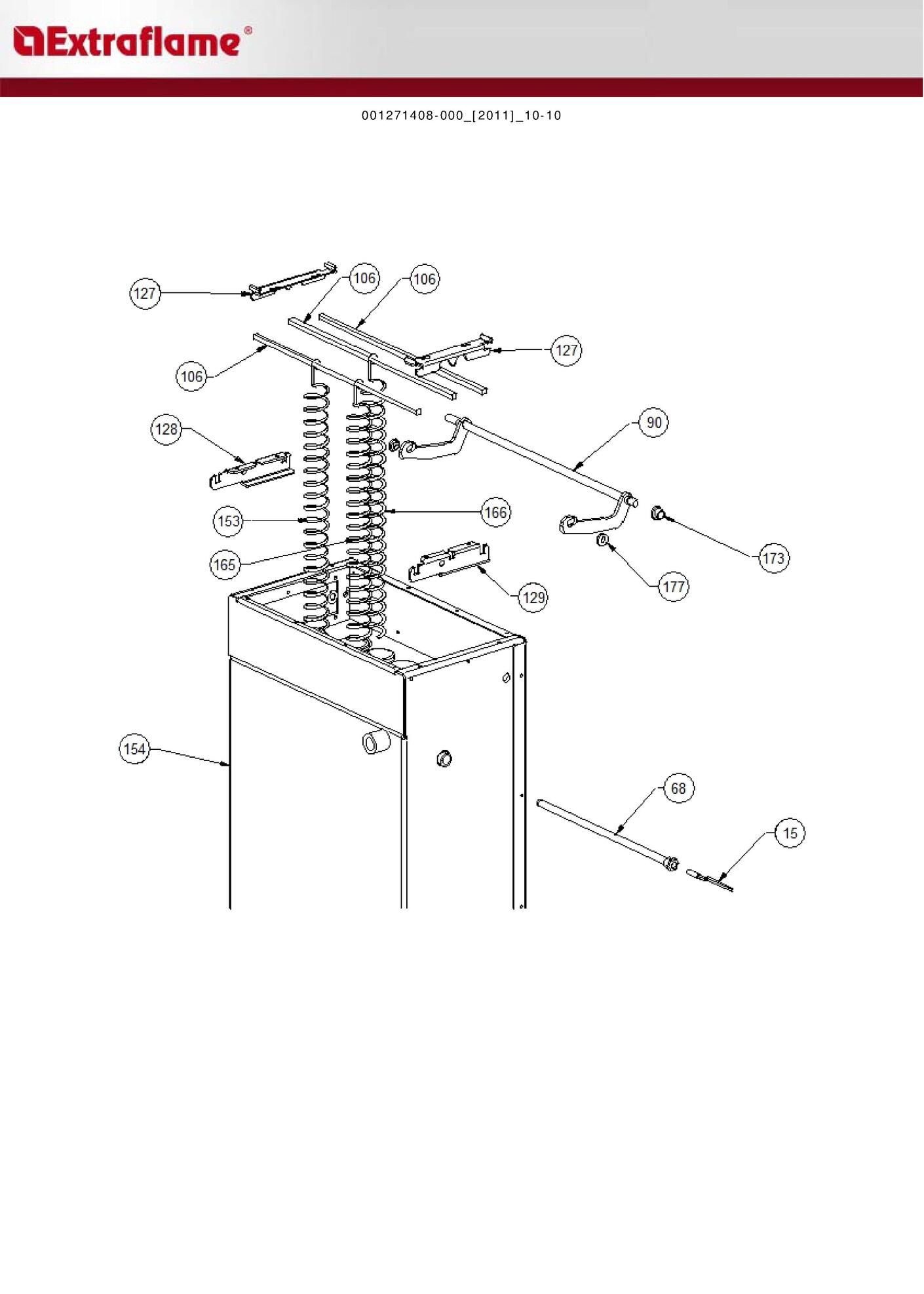 Extraflame®

001271408-000_[2011]_10-10

127
106
106
127
106
128
90
153
166
165
173
177
129
154
68
15