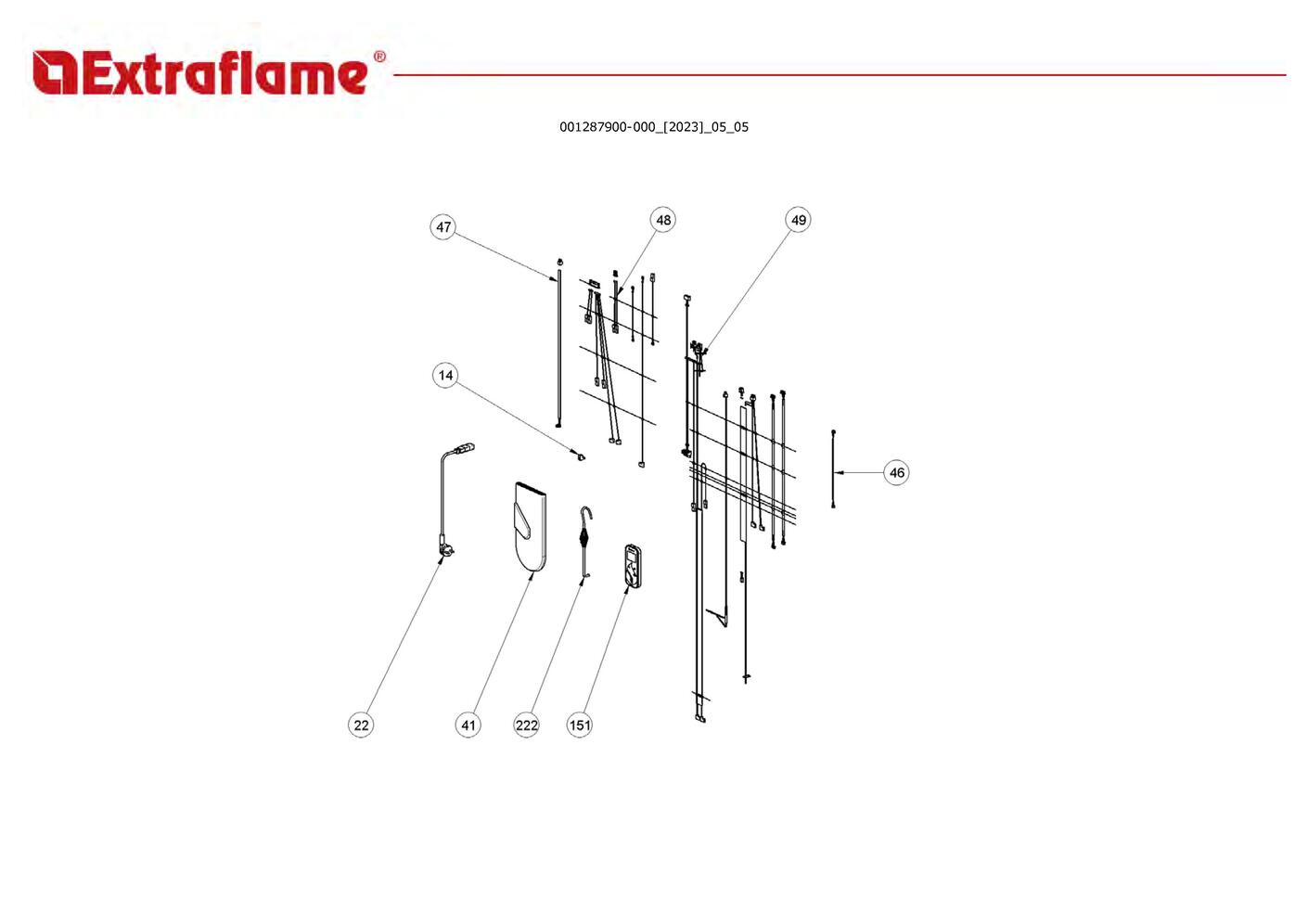 Extraflame®

001287900-000_[2023]_05_05

47
48
49
14
46
22
41
222
151