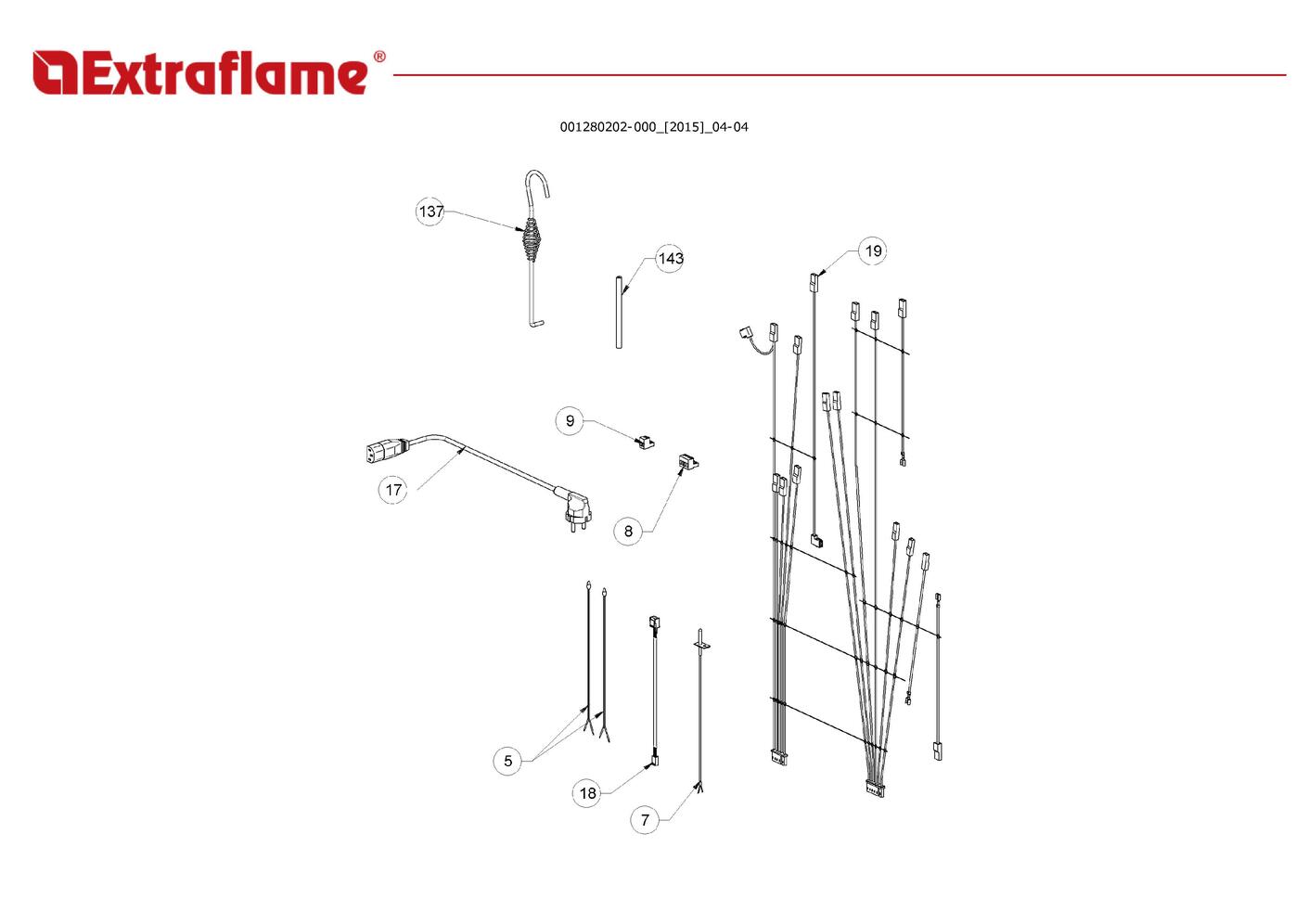 Extraflame®

001280202-000_[2015]_04-04

137

143

19

9

17

8

5

18

7