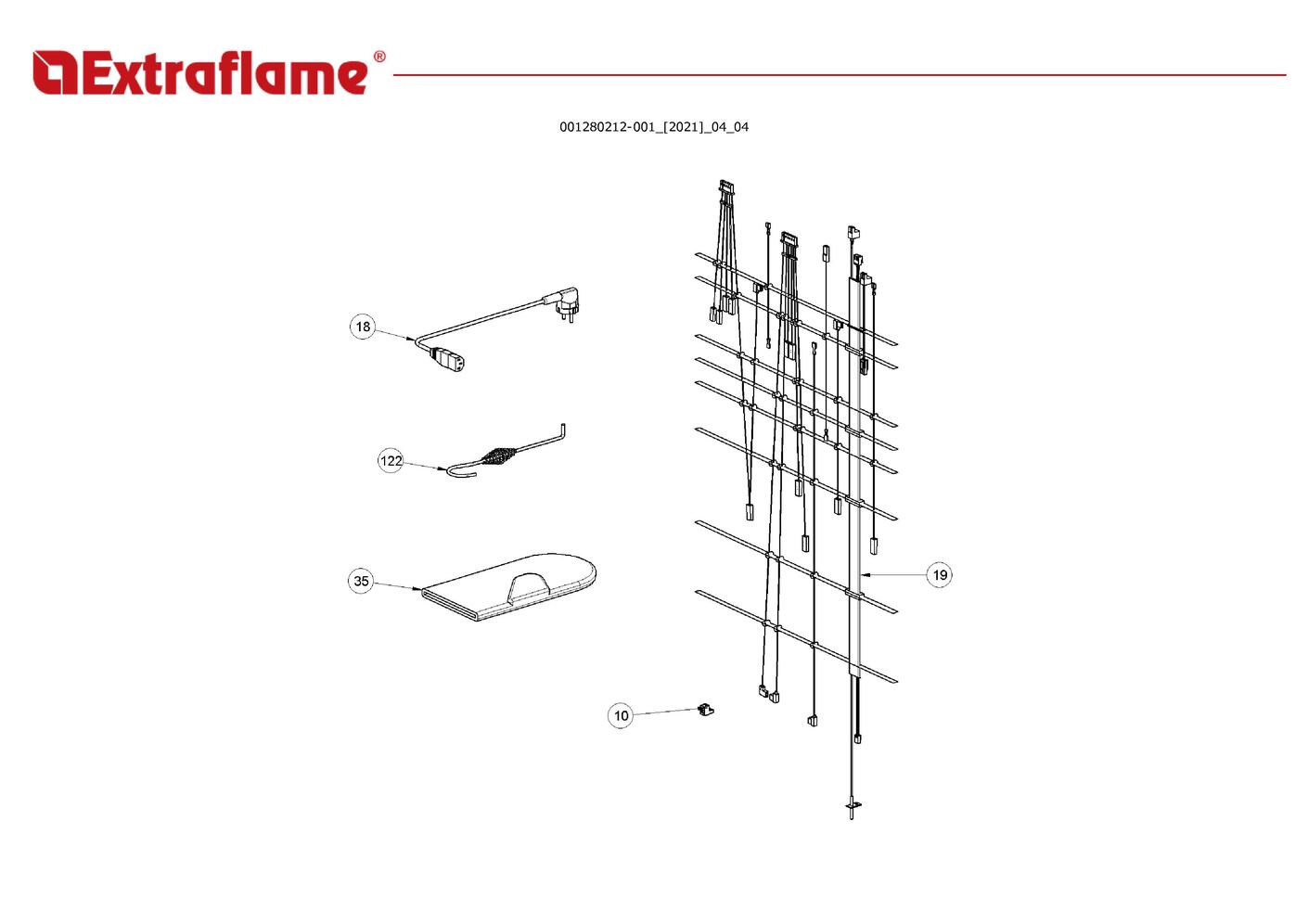 Extraflame®

001280212-001_[2021]_04_04

18

122

35

19

10