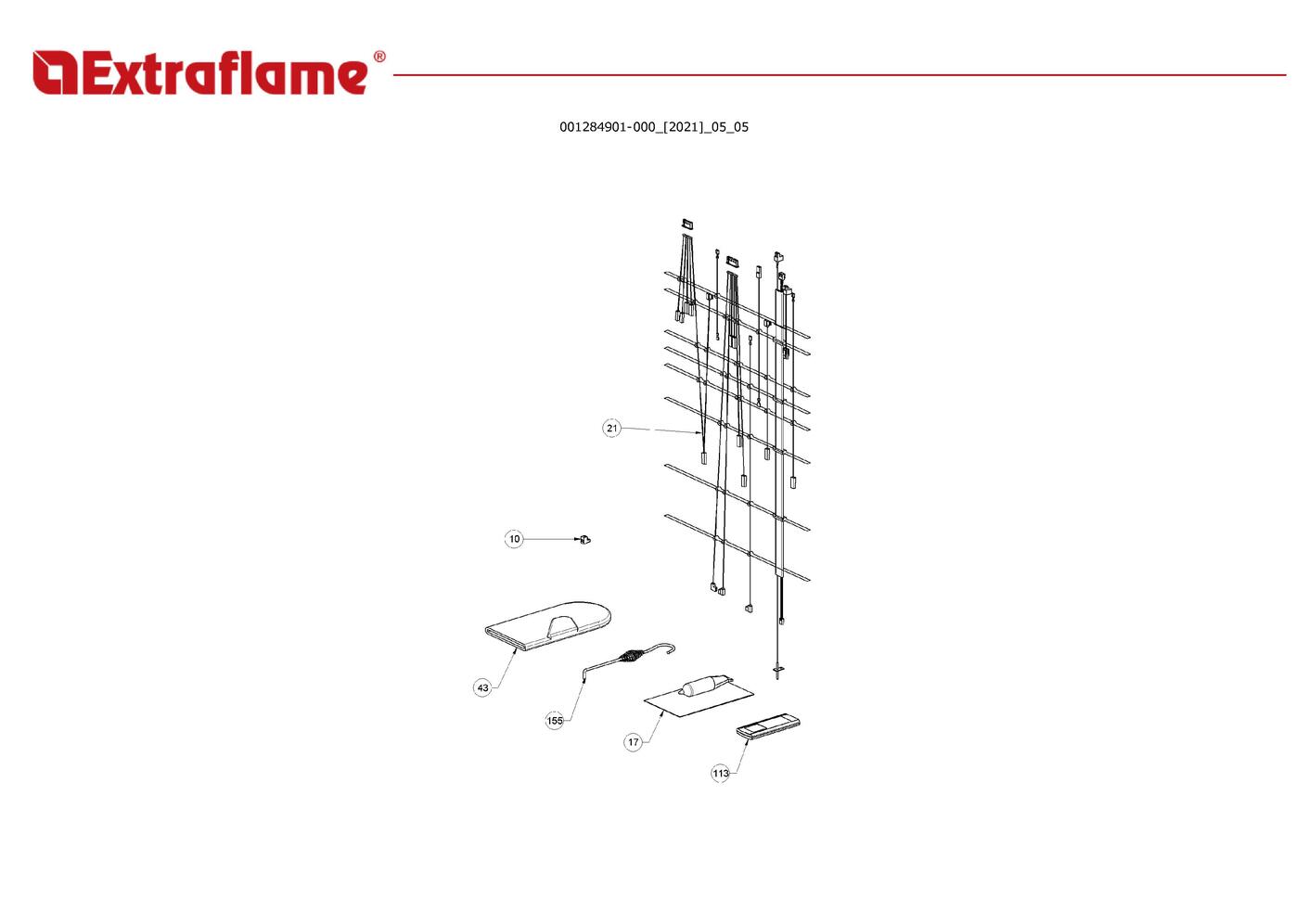 Extraflame®

001284901-000_[2021]_05_05

21

10

43

155

17

113