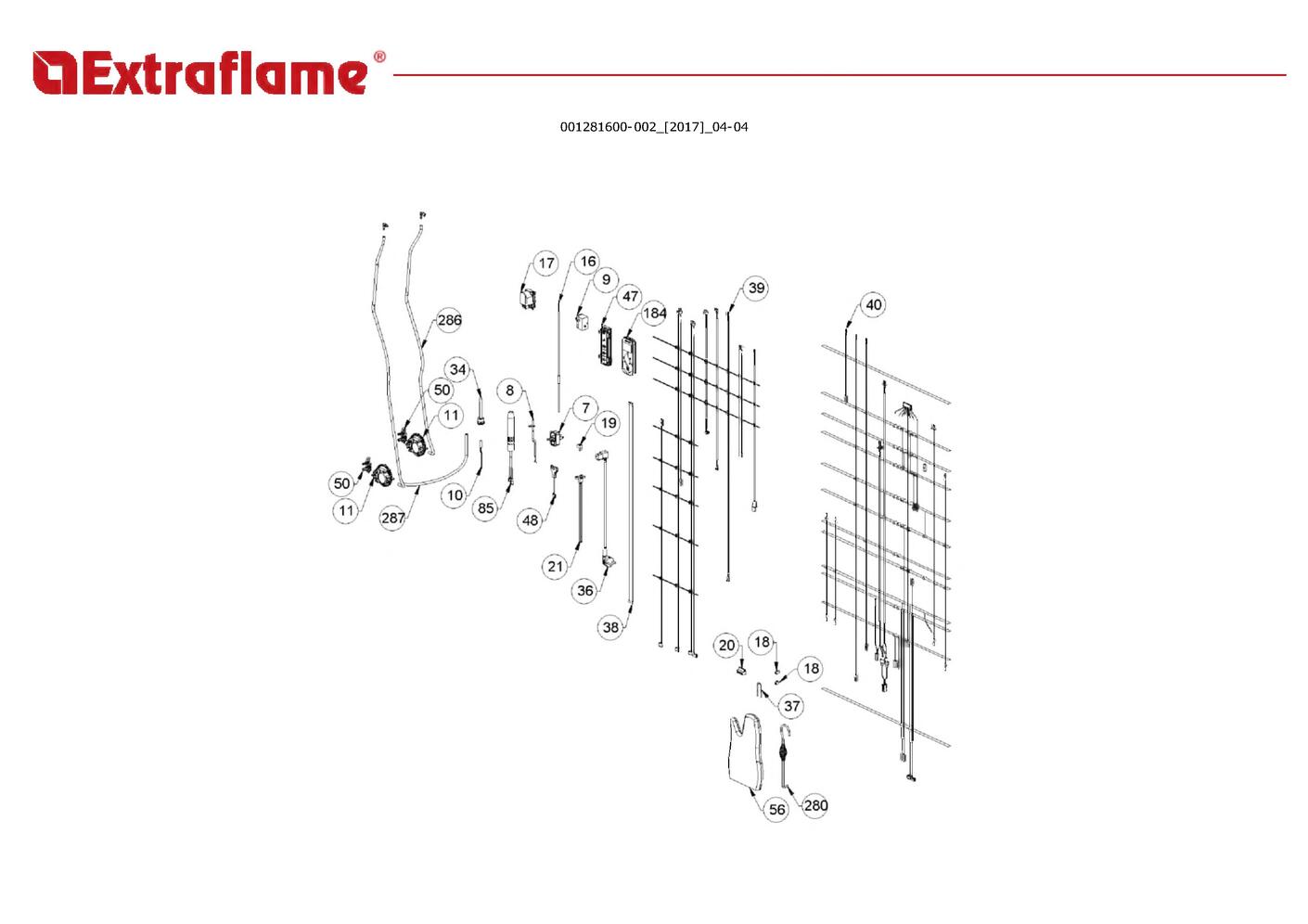 Extraflame®

001281600-002_[2017]_04-04

17
16
9
47
184
39
40
286
34
50
11
8
7
19
50
11
287
10
85
48
21
36
38
20
18
18
37
56
280