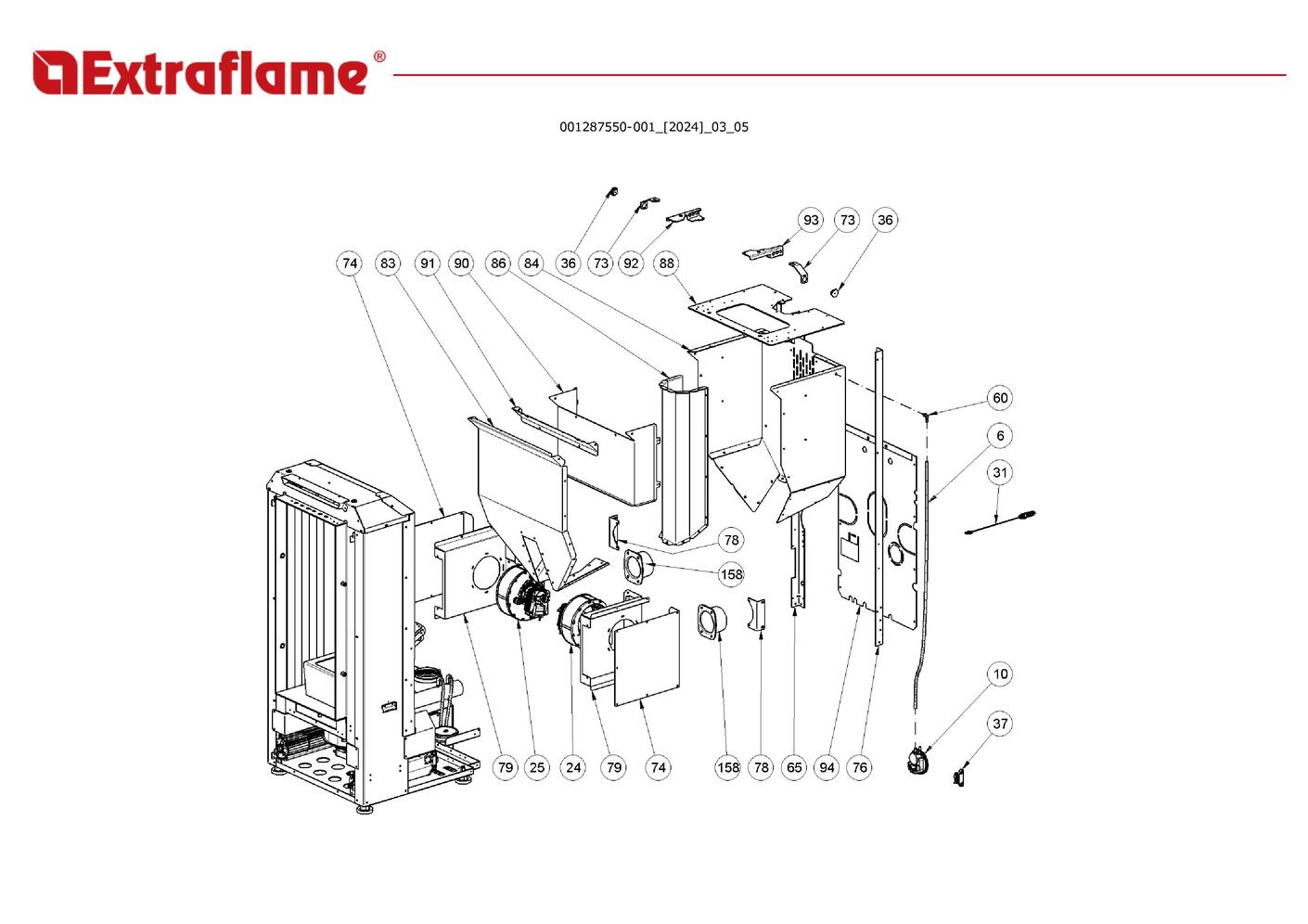 Extraflame®

001287550-001_[2024]_03_05

93 73 36

74 83 91 90 86 84 36 73 92 88

60

6

31

78

158

10

37

79 25 24 79 74 158 78 65 94 76