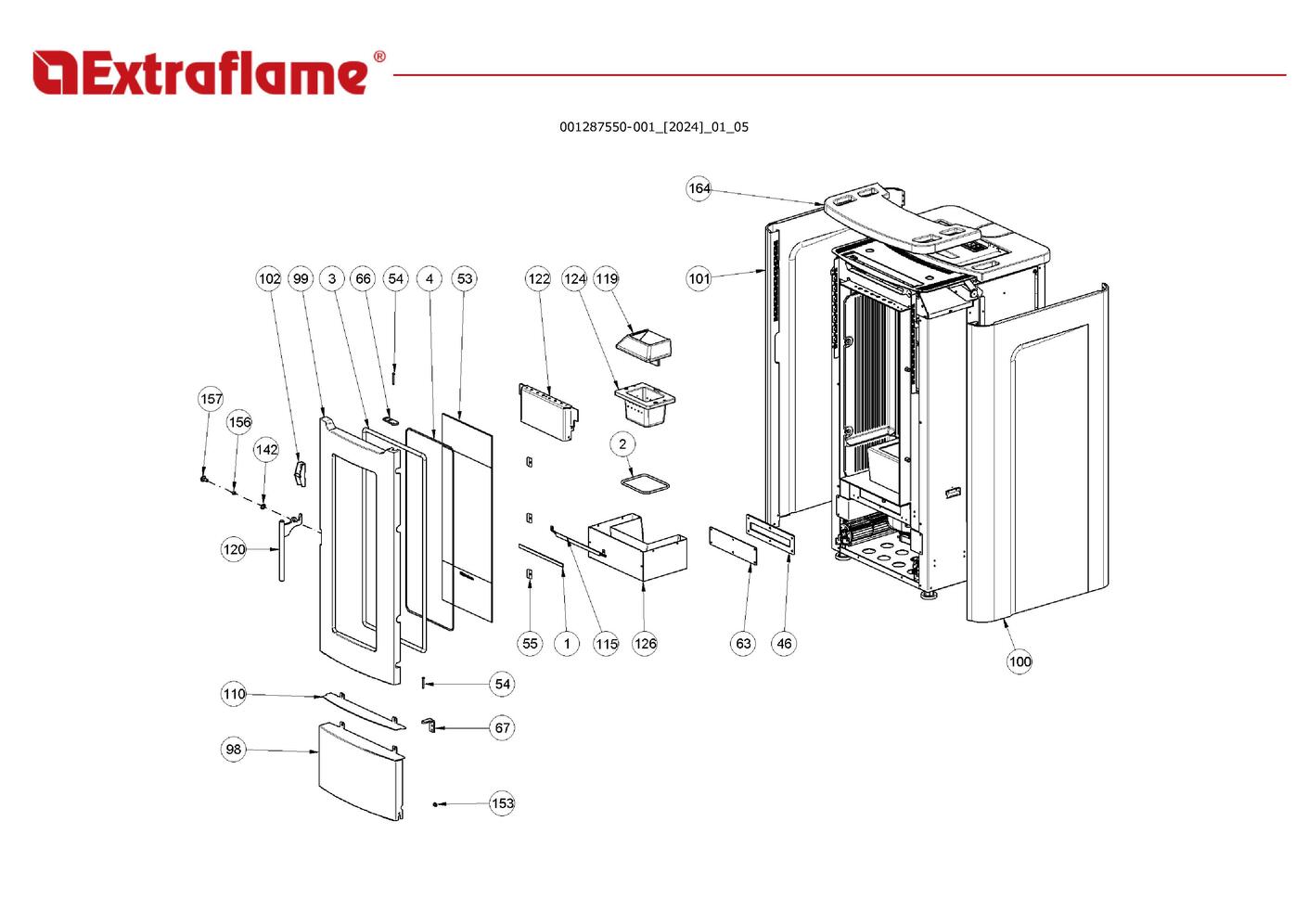 Extraflame®

001287550-001_[2024]_01_05

164
102 99 3 66 54 4 53
122 124 119
101
157
156
142
2
120
55 1 115 126
63 46
100
110
54
67
98
153