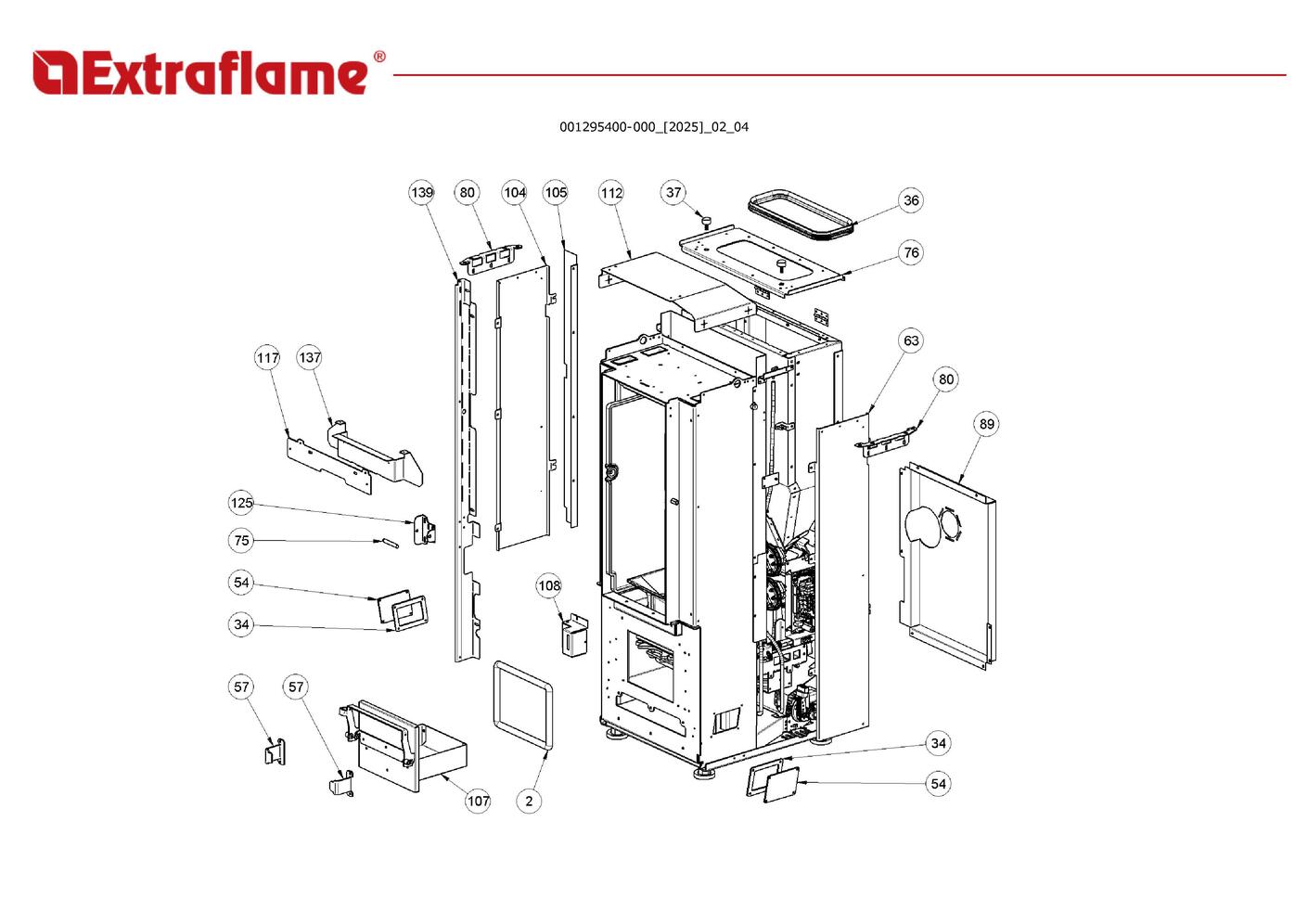 Extraflame®

001295400-000_[2025]_02_04

139
80
104
105
112
37
36
76
117
137
63
80
89
125
75
54
34
108
57
57
107
2
34
54