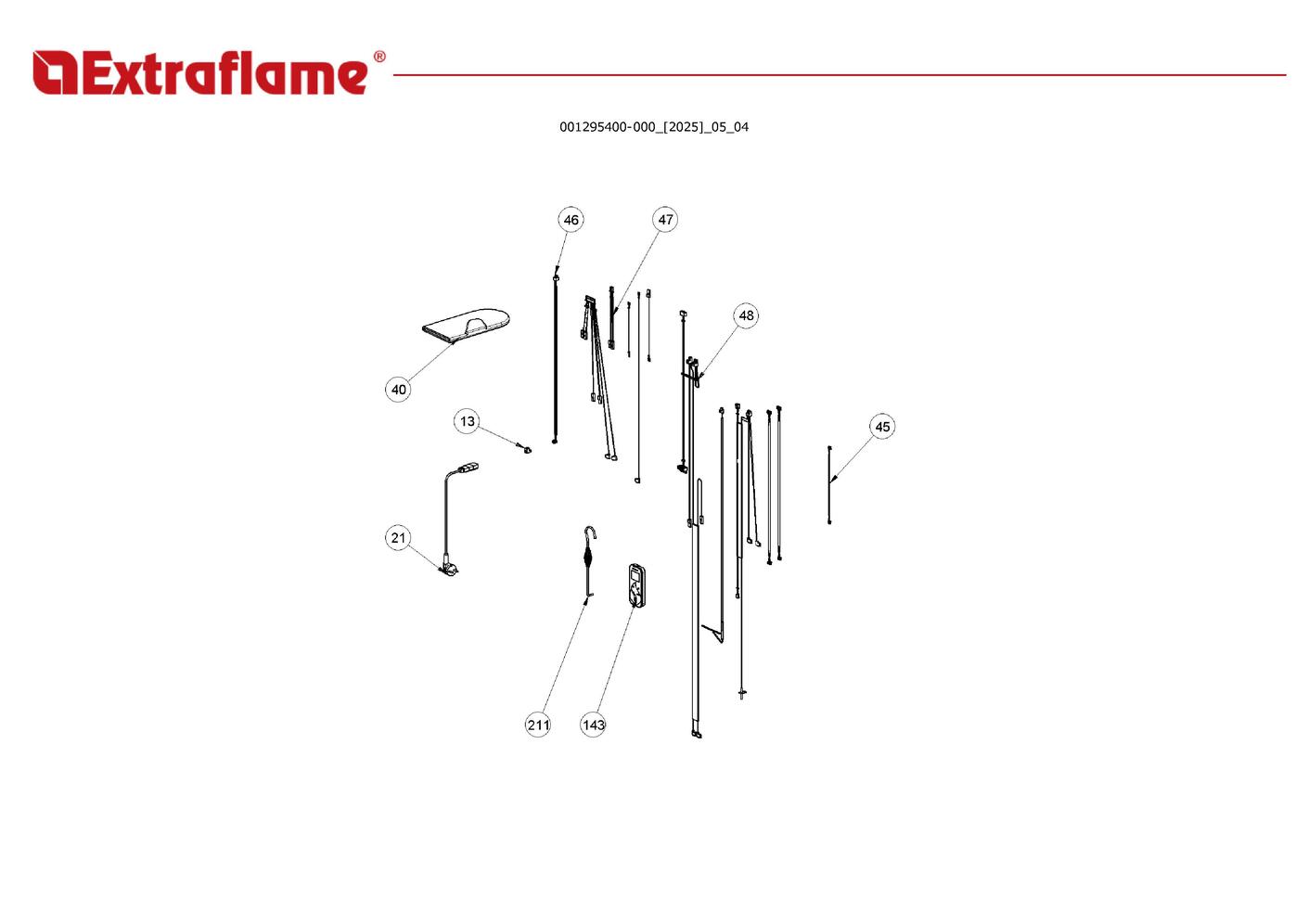 Extraflame®

001295400-000_[2025]_05_04

46
47
48
40
13
45
21
211
143