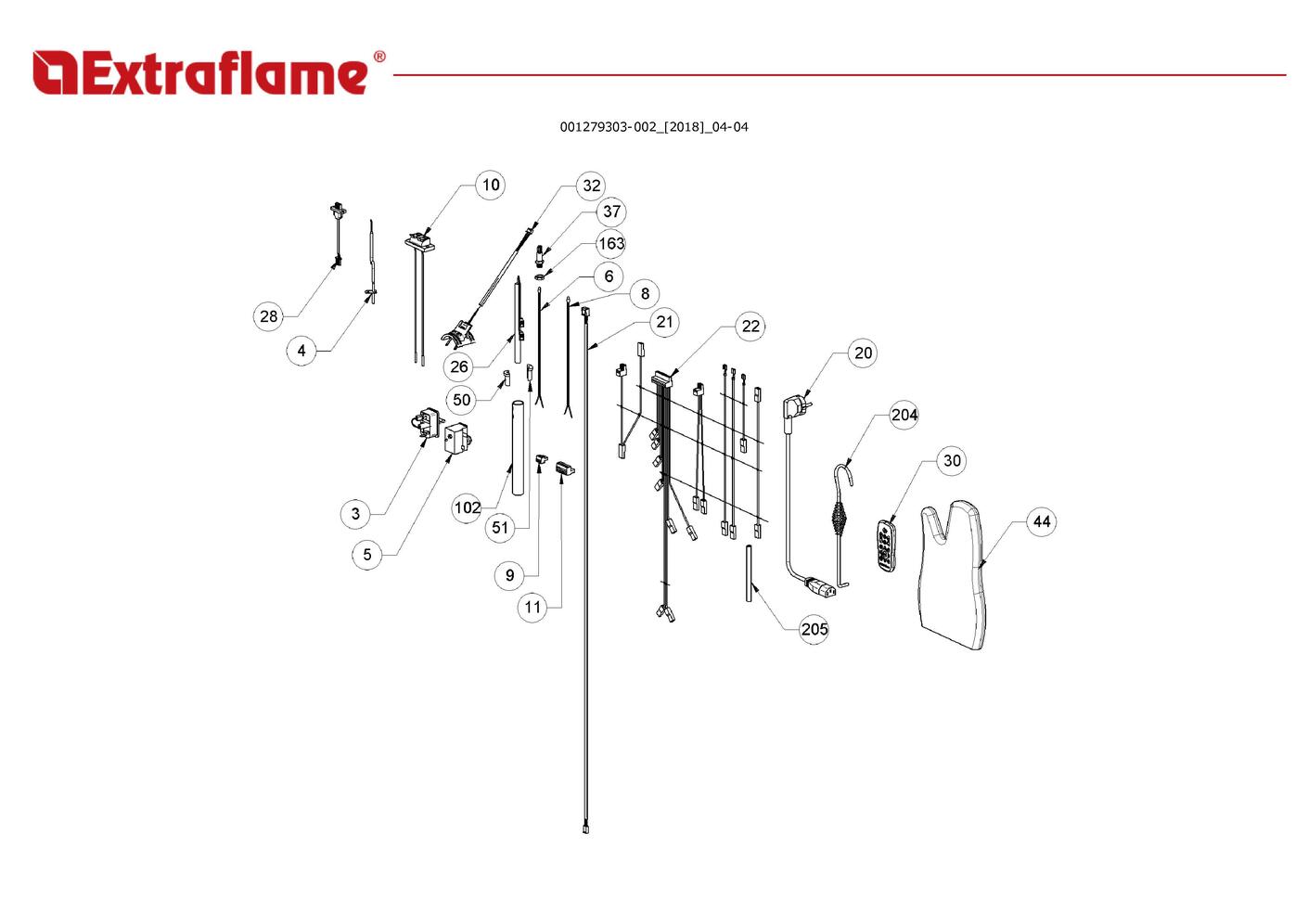 Extraflame®

001279303-002_[2018]_04-04

10
32
37
163
6
8
21
22
20
204
30
44
28
4
26
50
3
5
102
51
9
11
205