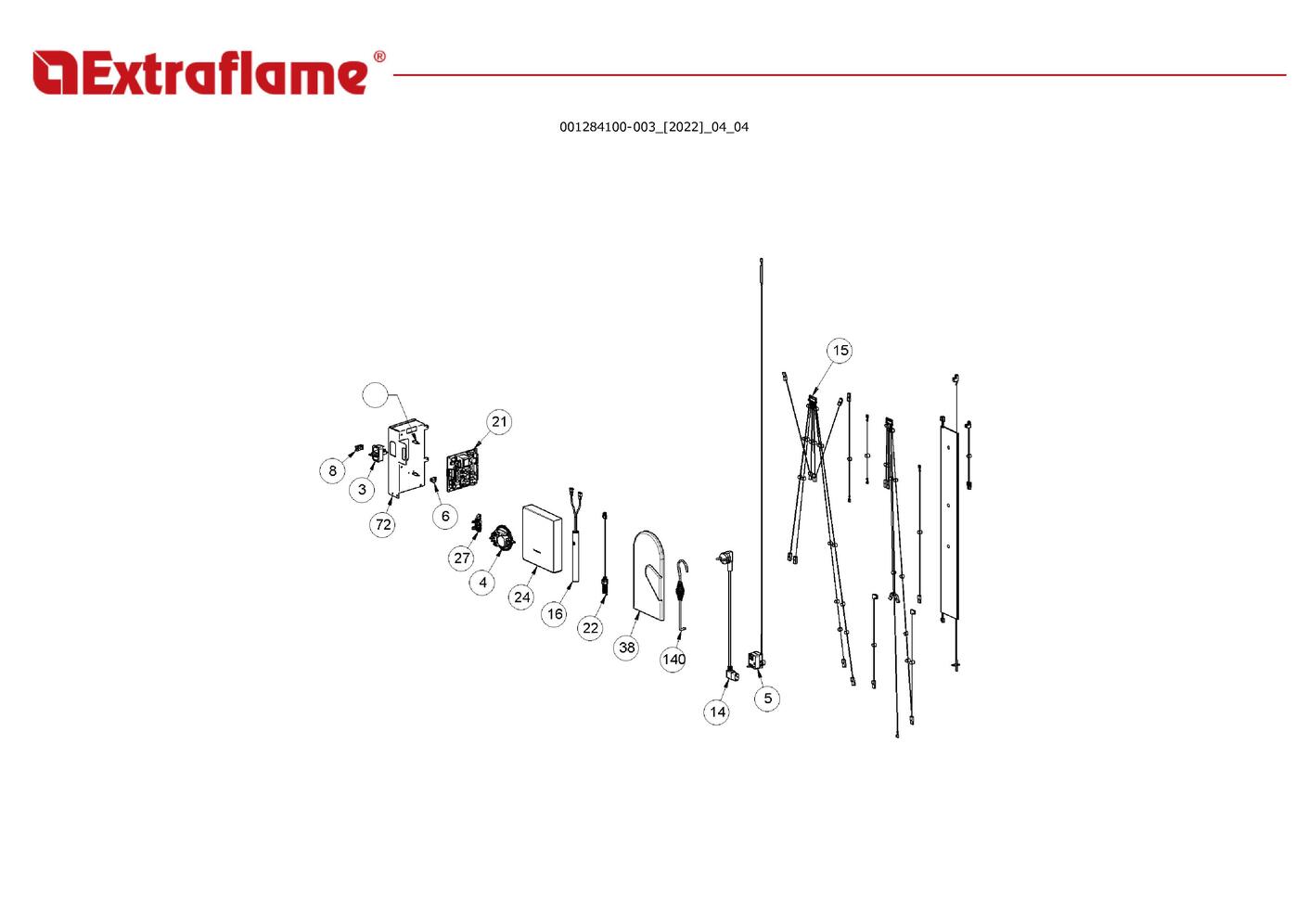 Extraflame®

001284100-003_[2022]_04_04

15
21
8
3
72
6
27
4
24
16
22
38
140
14
5