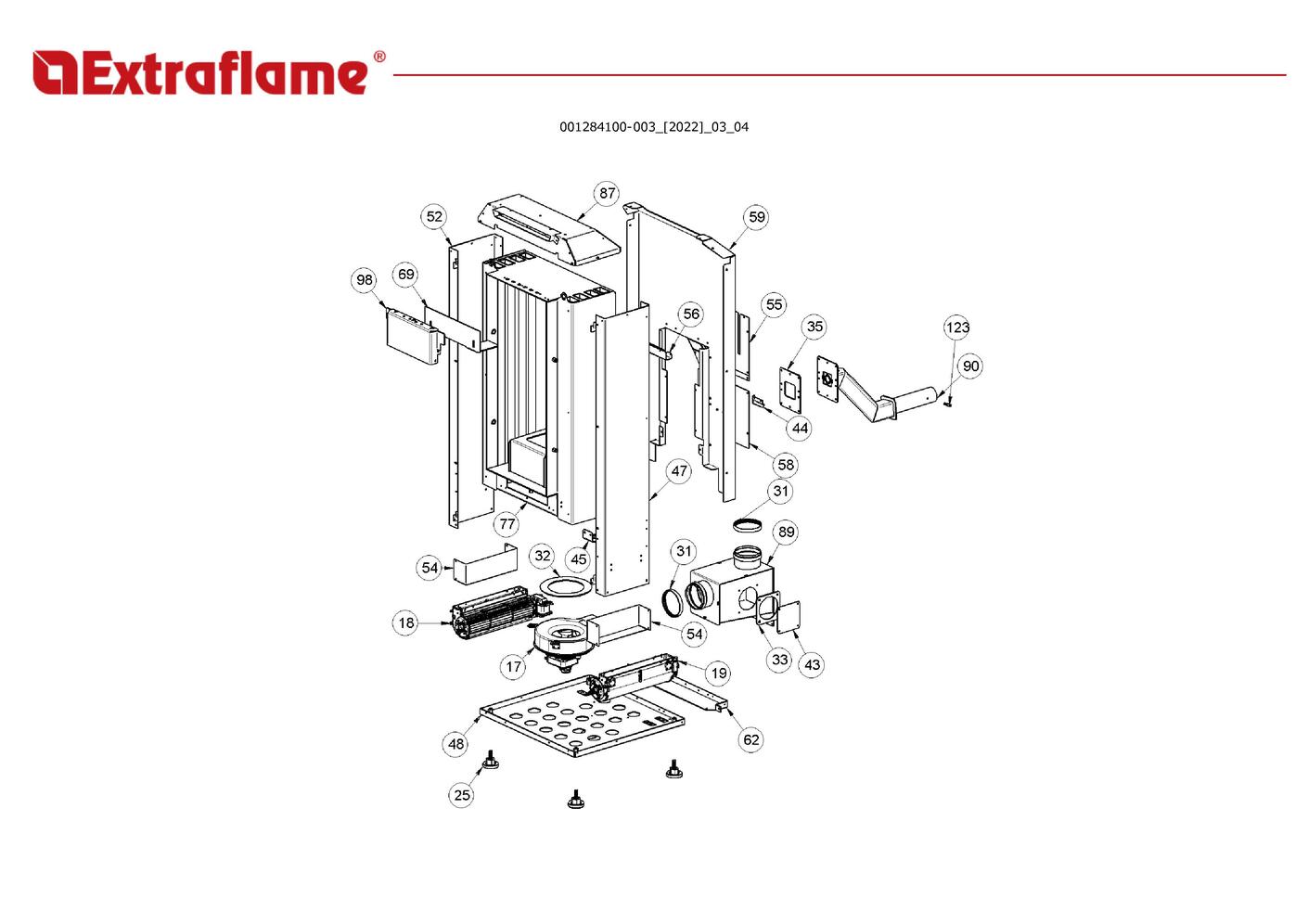 Extraflame®

001284100-003_[2022]_03_04

87
52
59
98
69
56
55
35
123
90
44
58
47
31
77
89
54
32
45
31
18
54
33
43
17
19
48
62
25