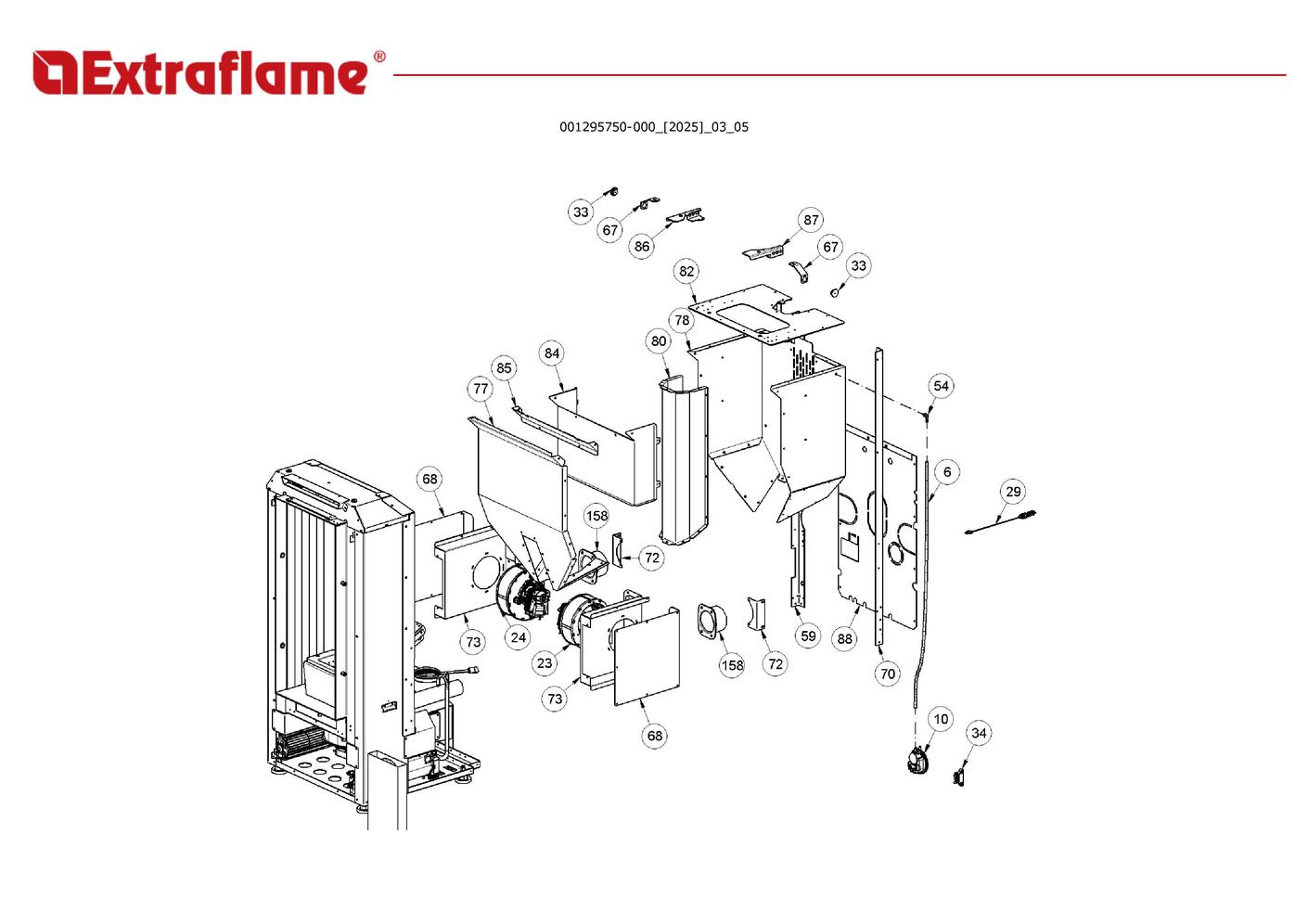 Extraflame®

001295750-000_[2025]_03_05

33
67
86
87
67
33
82
78
80
84
85
77
54
6
29
68
158
72
73
24
23
73
68
158
72
59
88
70
10
34